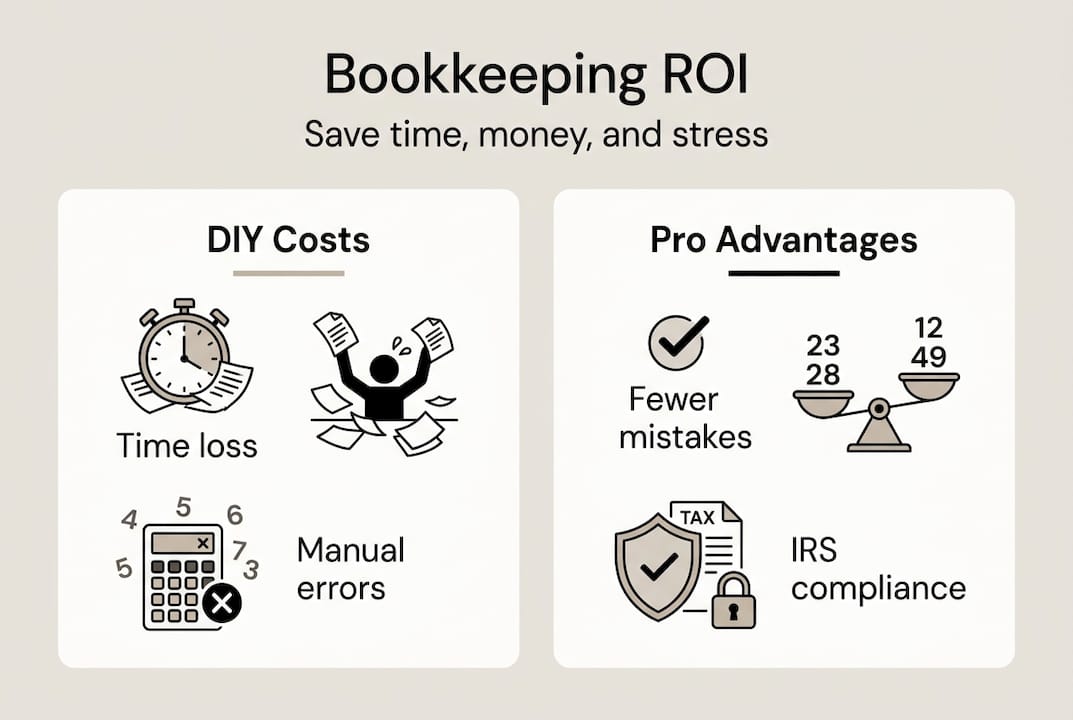 Bookkeeping ROI

Save time, money, and stress

DIY Costs

Time loss

4 5 6 5 7 3

Manual errors

Pro Advantages

Fewer mistakes

23 28 12 49

TAX

IRS compliance