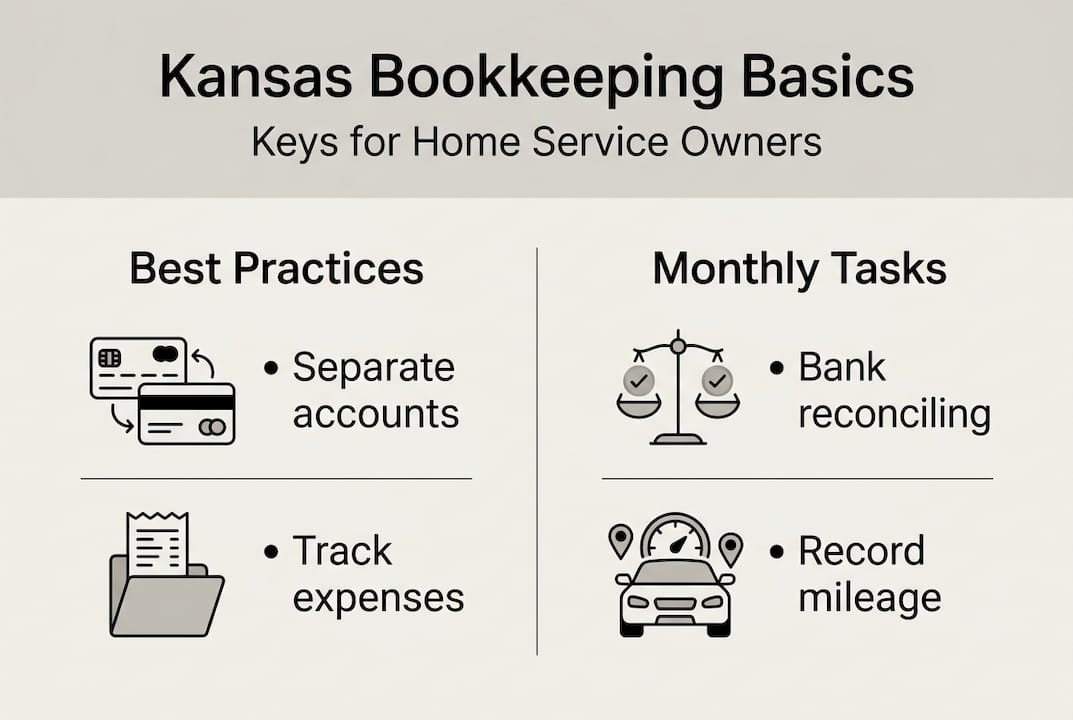 Kansas Bookkeeping Basics
Keys for Home Service Owners

Best Practices

• Separate accounts

• Track expenses

Monthly Tasks

• Bank reconciling

• Record mileage