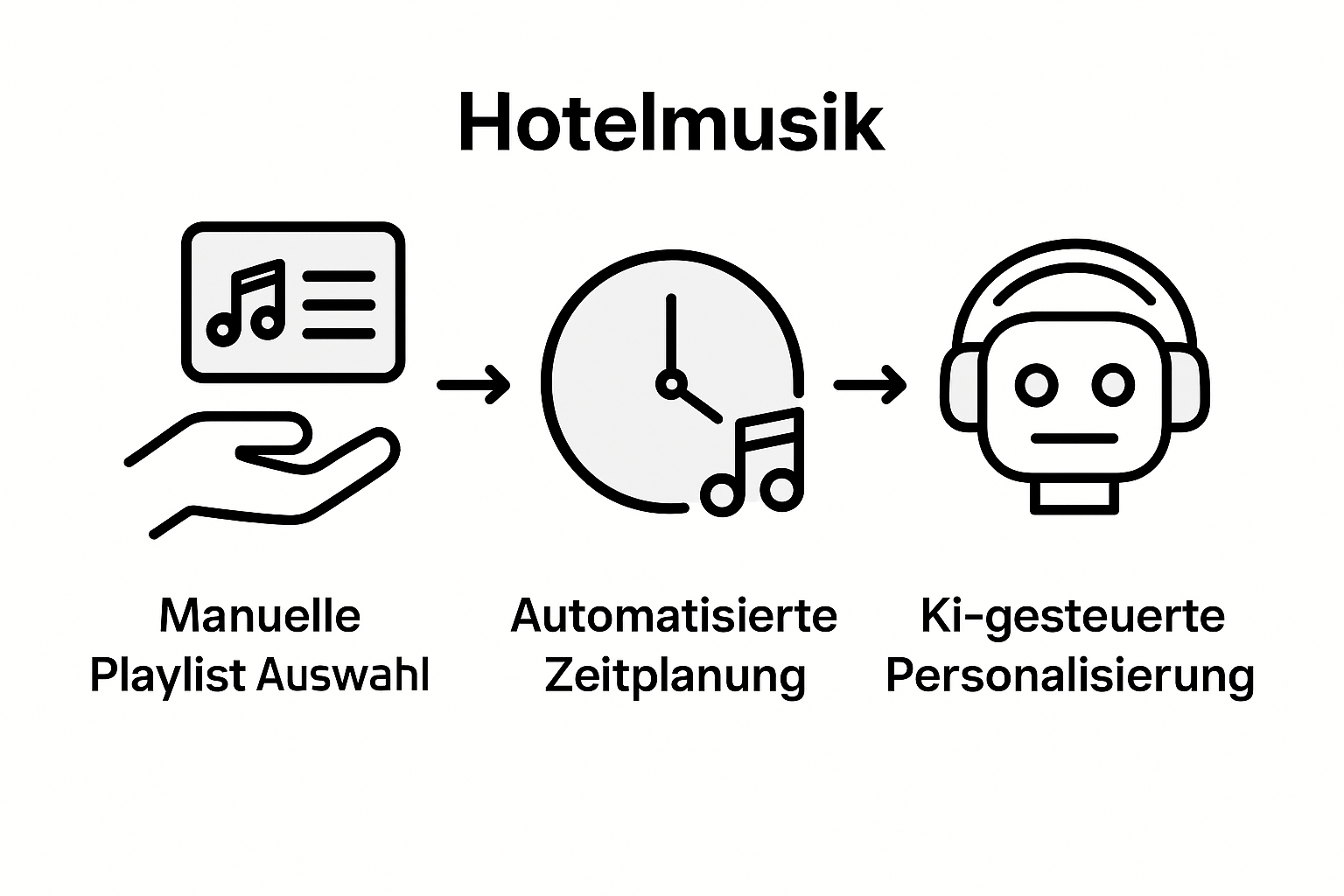 Hotelmusik

Manuelle Playlist Auswahl

Automatisierte Zeitplanung

Ki-gesteuerte Personalisierung