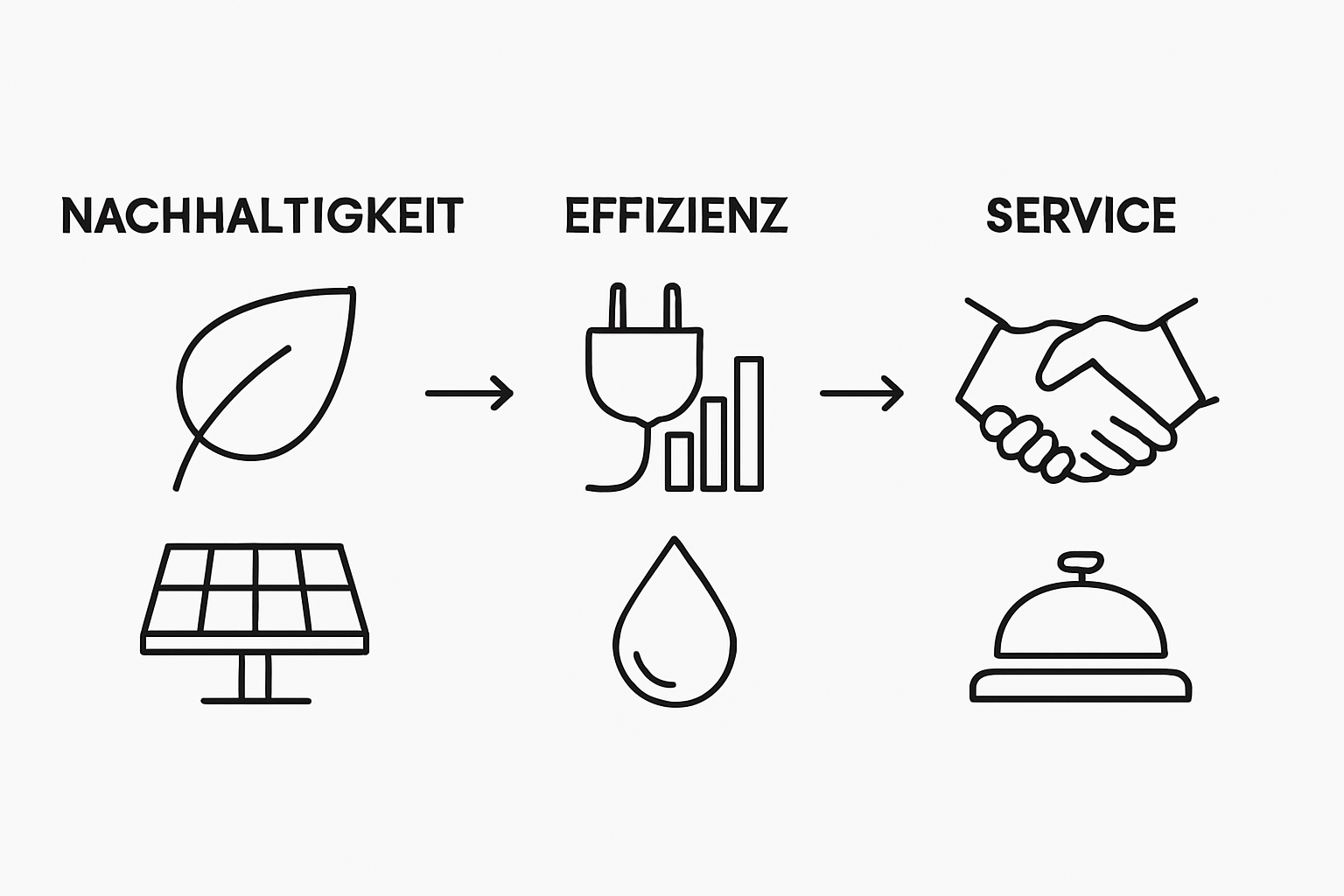 NACHHALTIGKEIT

EFFIZIENZ

SERVICE