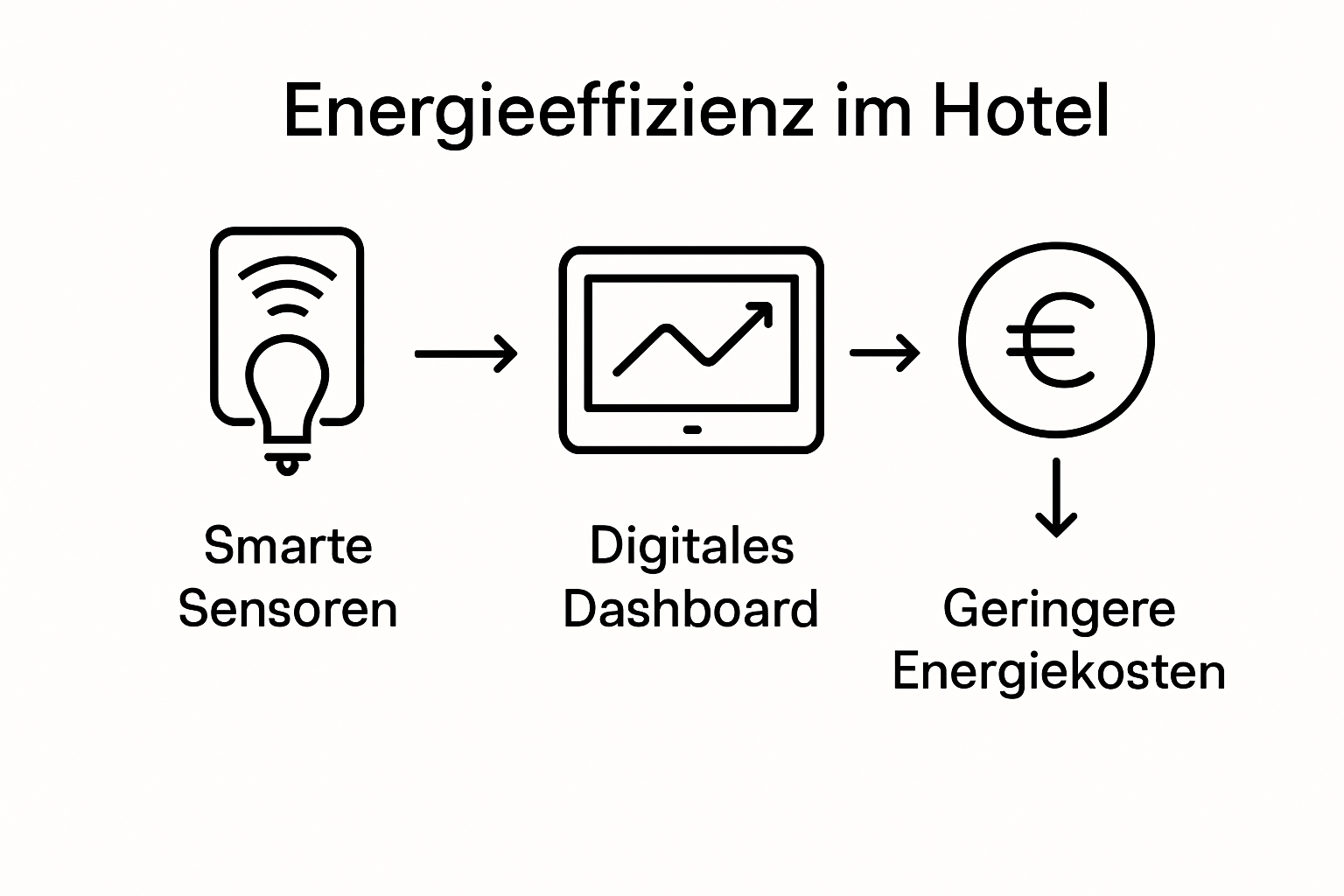 Energieeffizienz im Hotel

€

Smarte Sensoren

Digitales Dashboard

Geringere Energiekosten