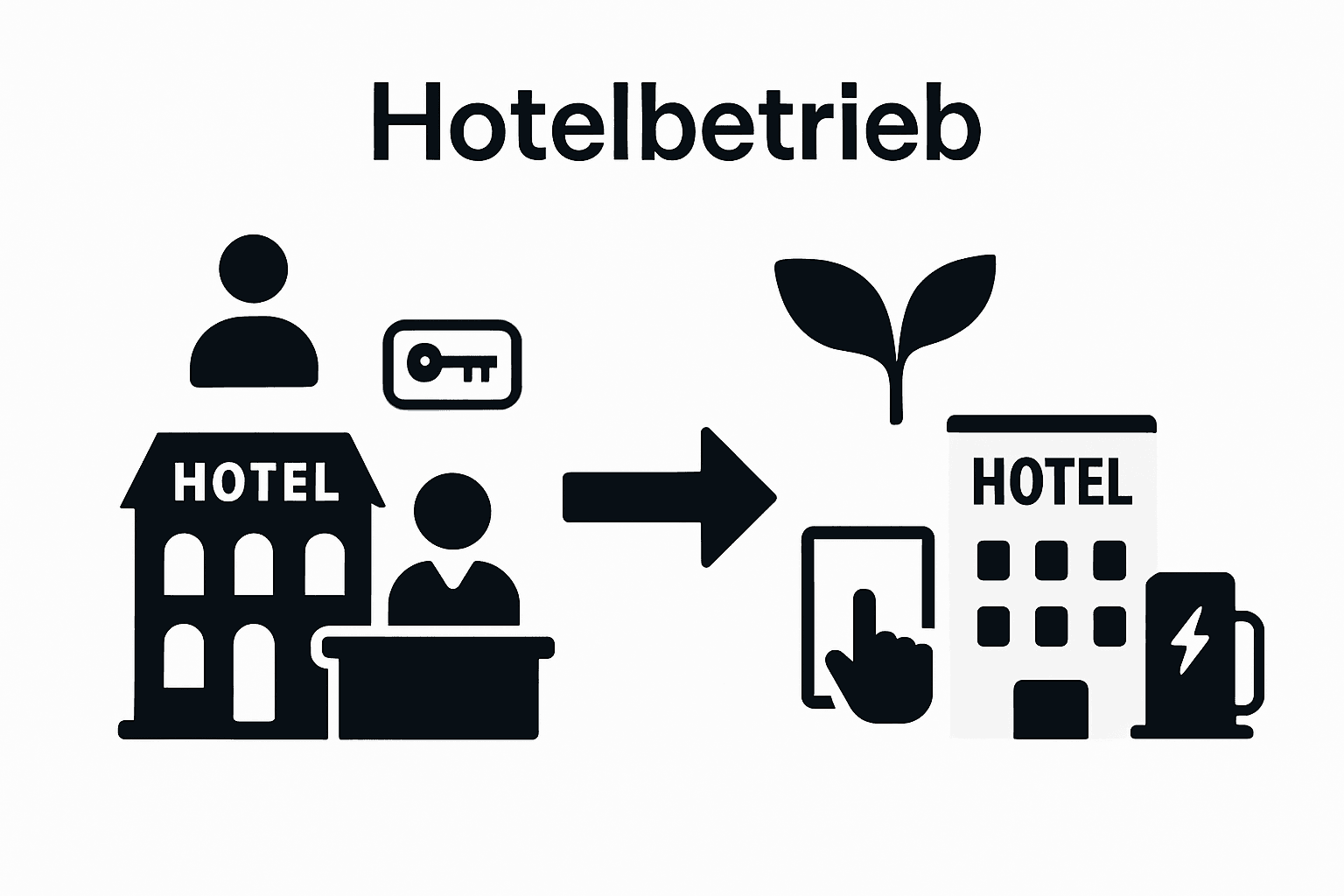 Hotelbetrieb

HOTEL

HOTEL