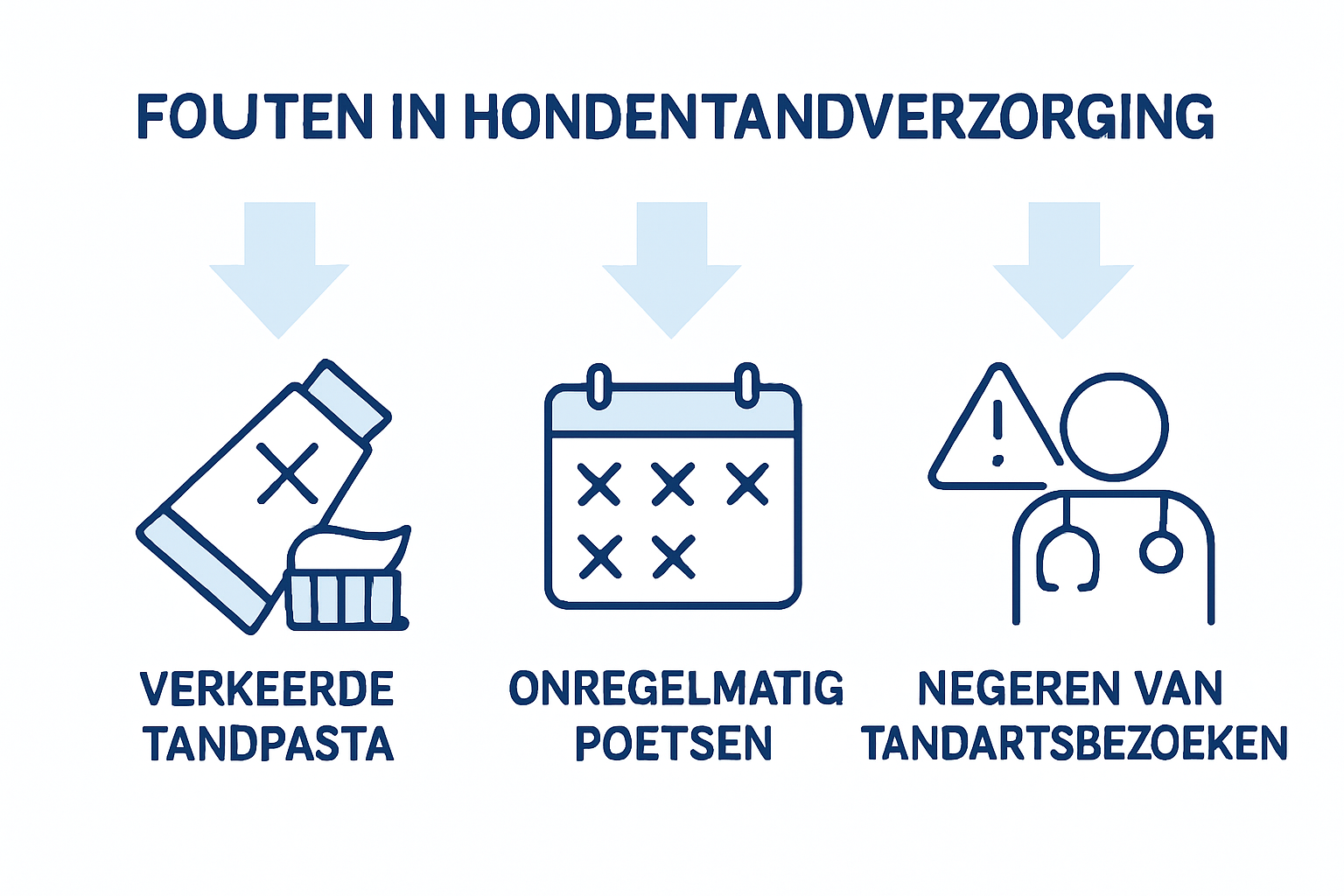 FOUTEN IN HONDENTANDVERZORGING

VERKEERDE TANDPASTA

ONREGELMATIG POETSEN

NEGEREN VAN TANDARTSBEZOEKEN