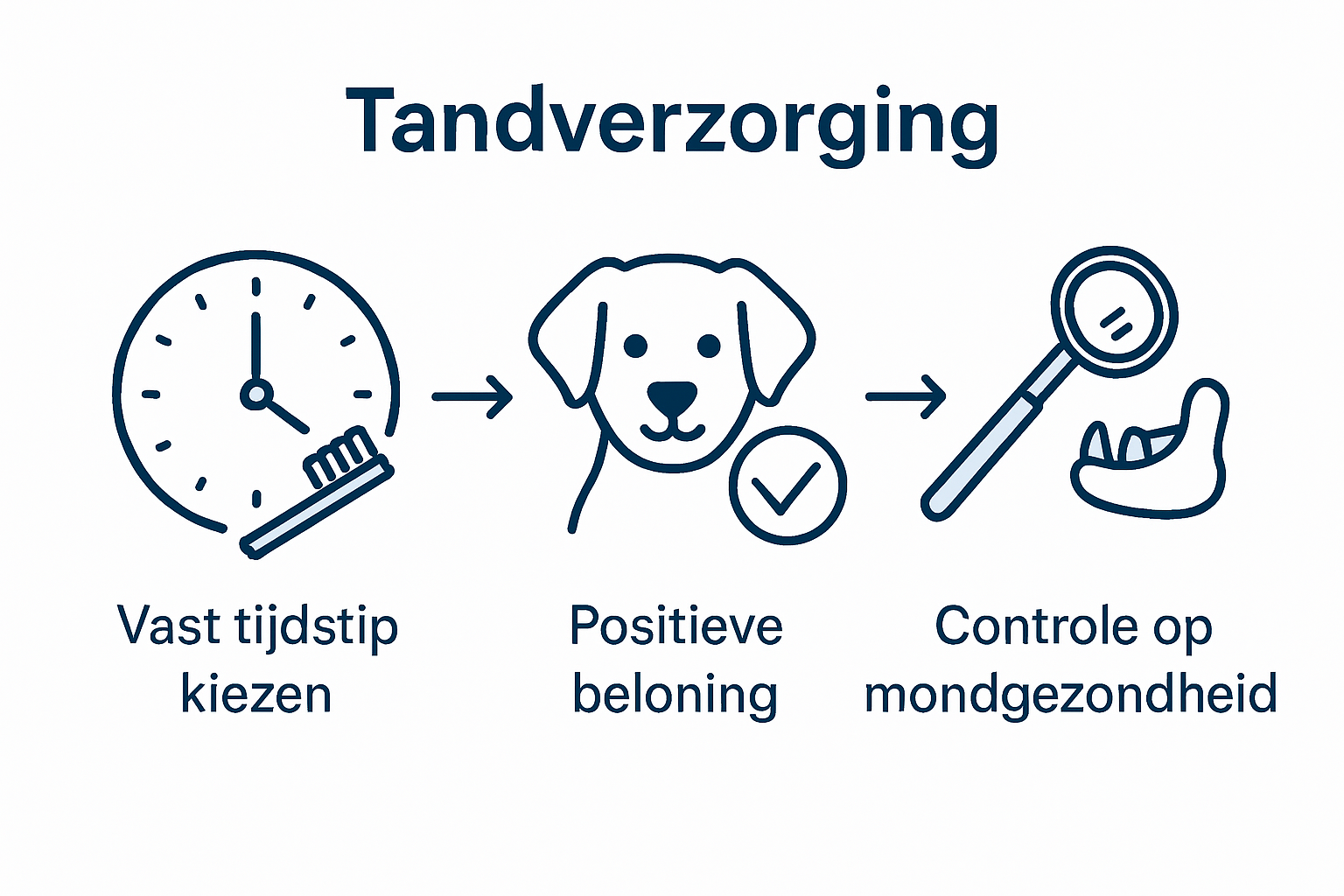 Tandverzorging

Vast tijdstip kiezen

Positieve beloning

Controle op mondgezondheid