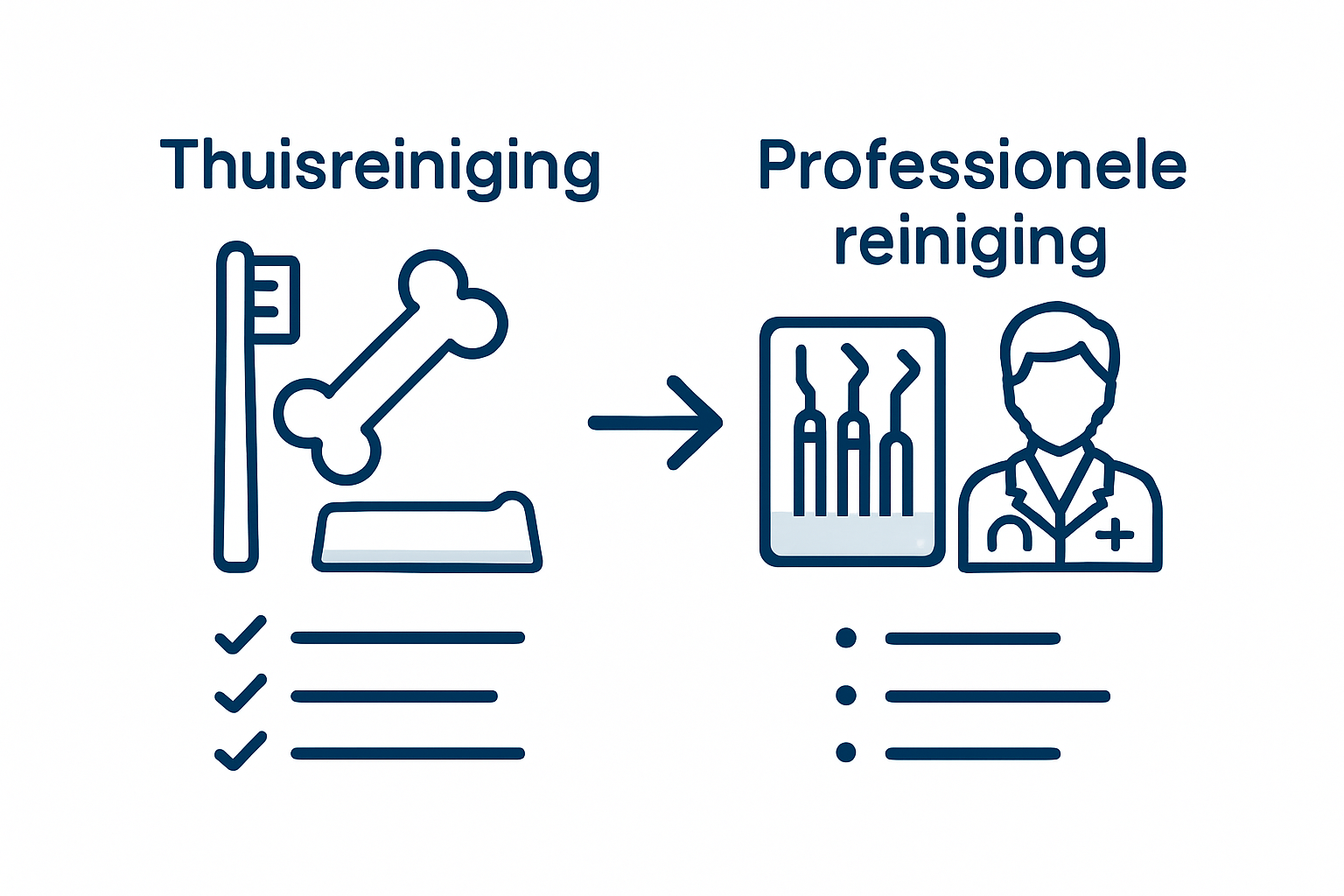 Thuisreiniging

Professionele reiniging