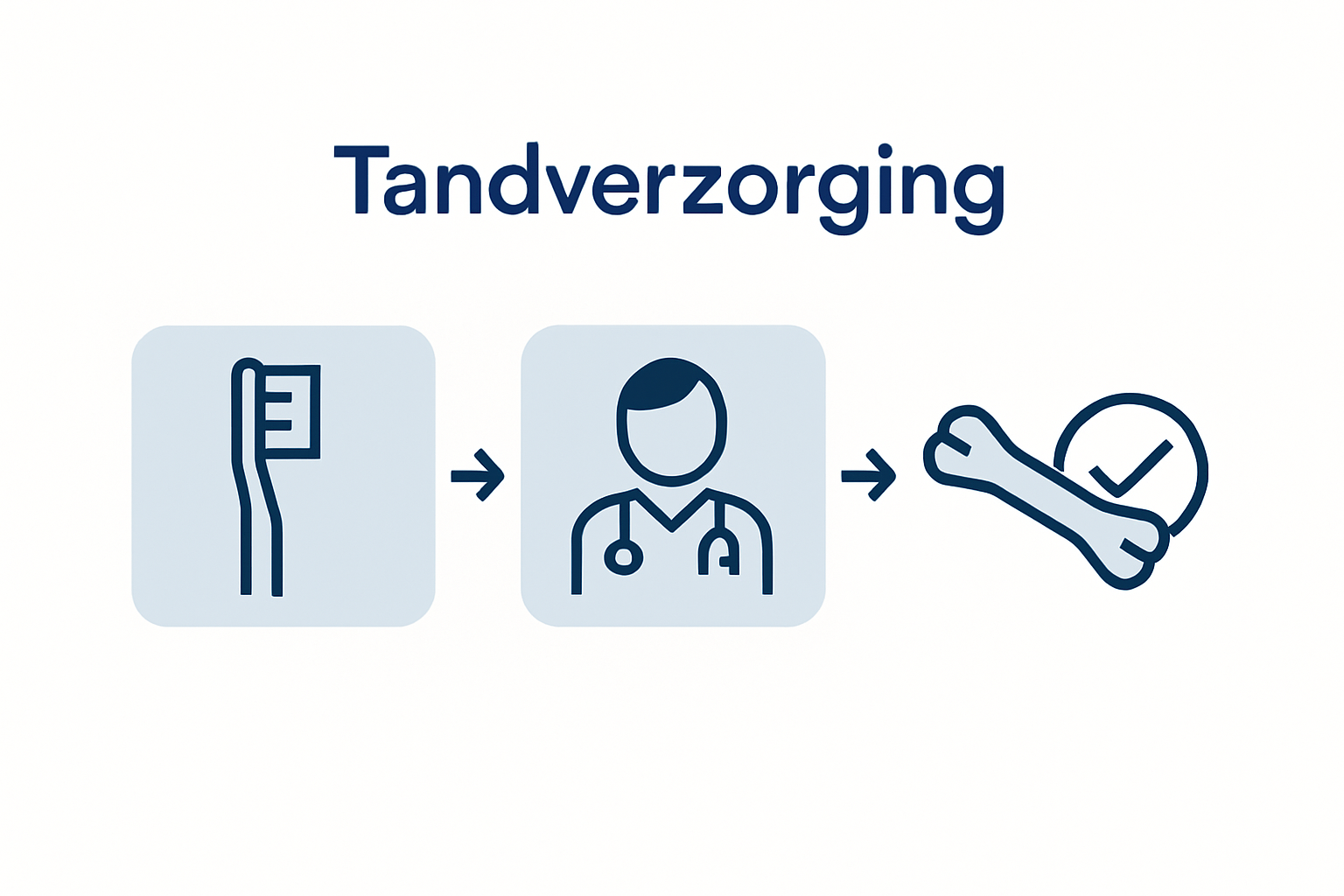 Tandverzorging