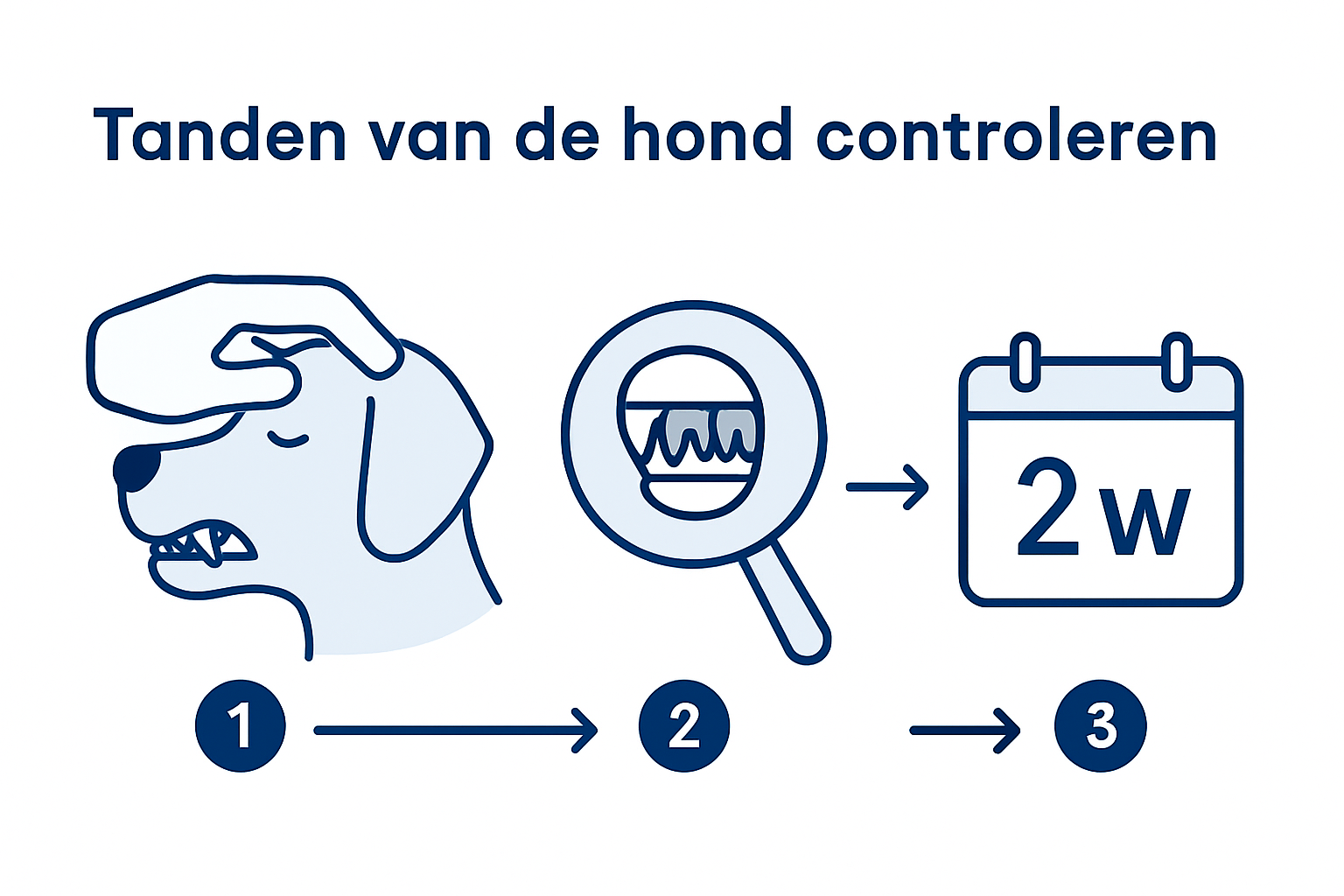 Tanden van de hond controleren

2 w

1

2

3