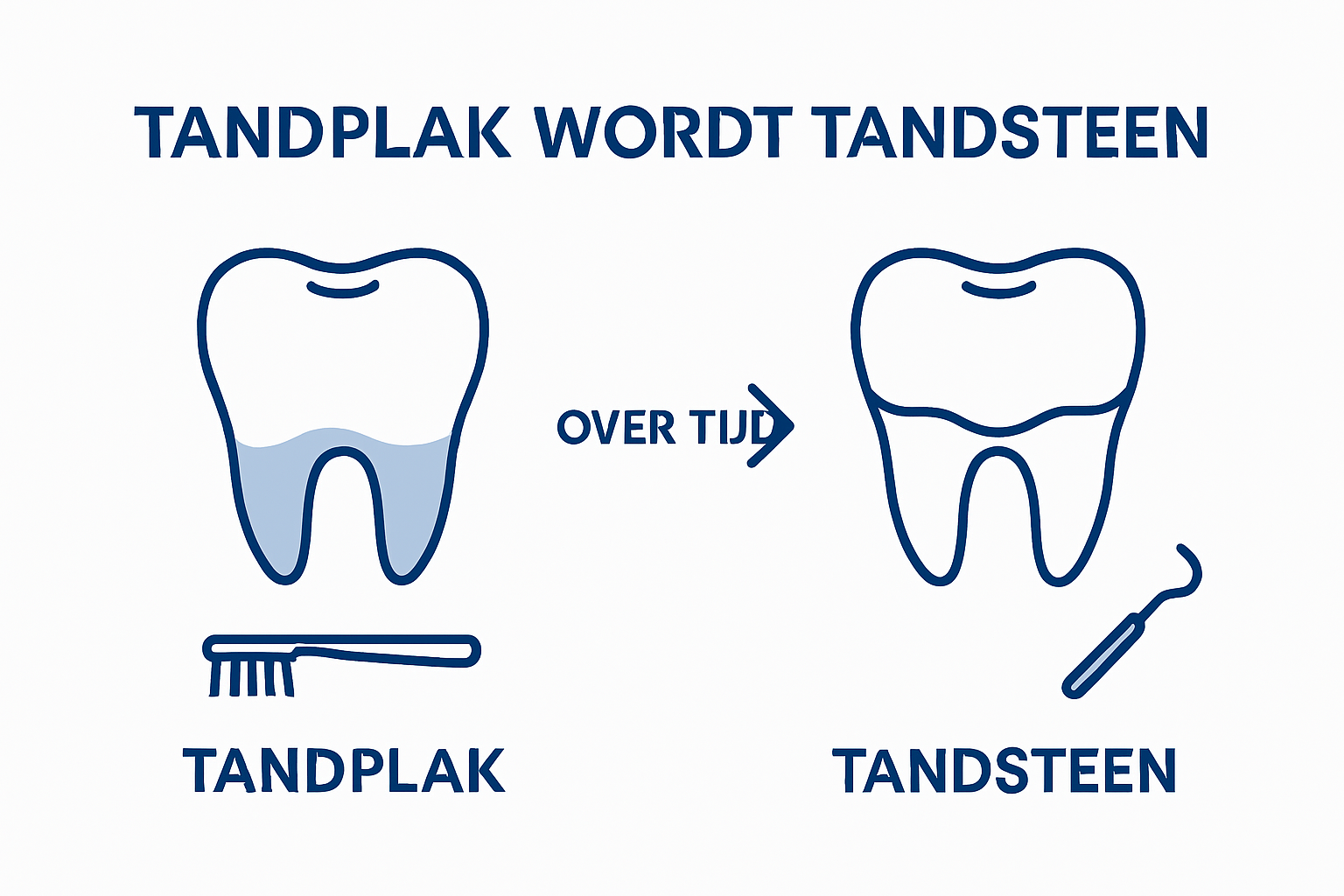 TANDPLAK WORDT TANDSTEEN

OVER TIJD

TANDPLAK

TANDSTEEN