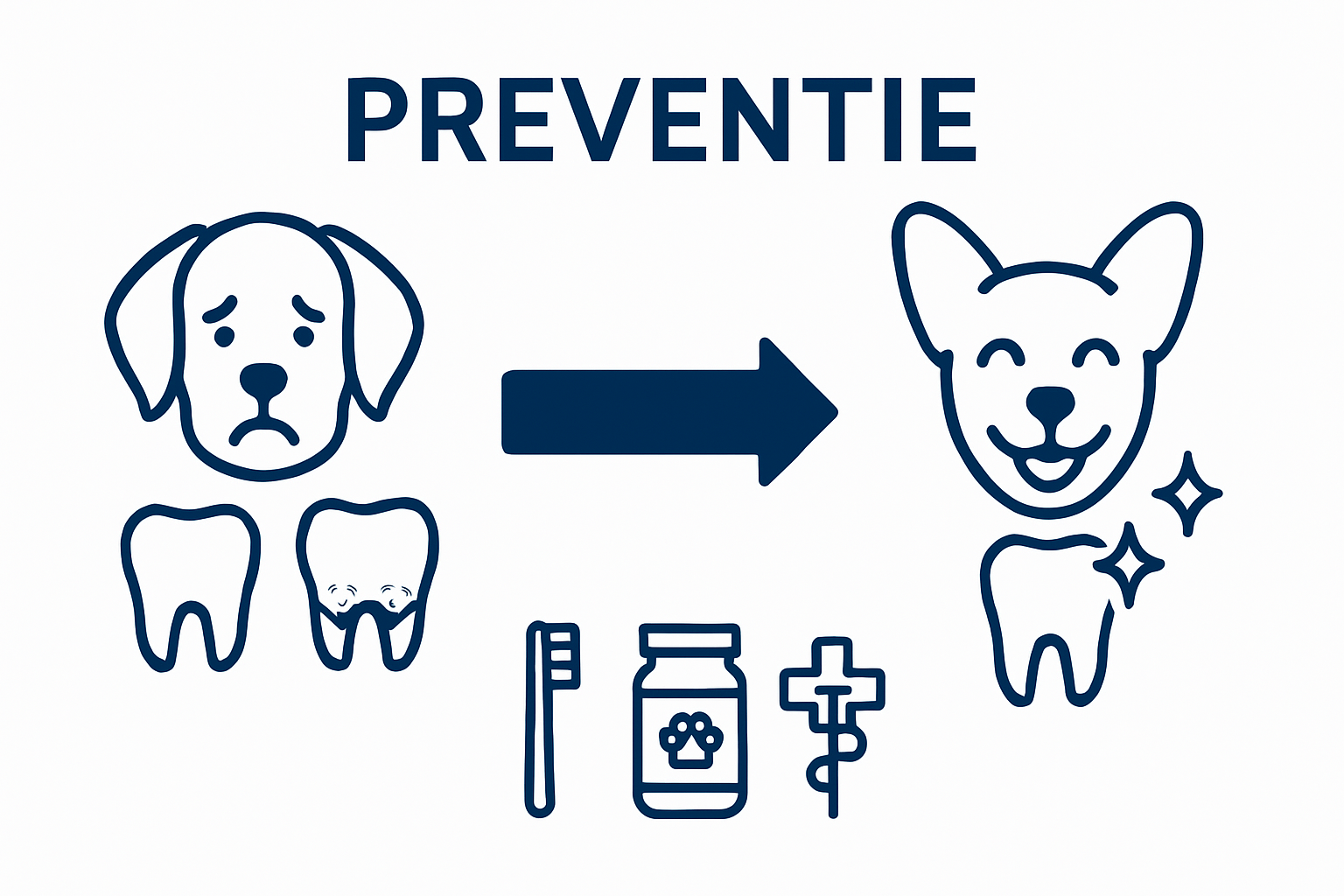 PREVENTIE