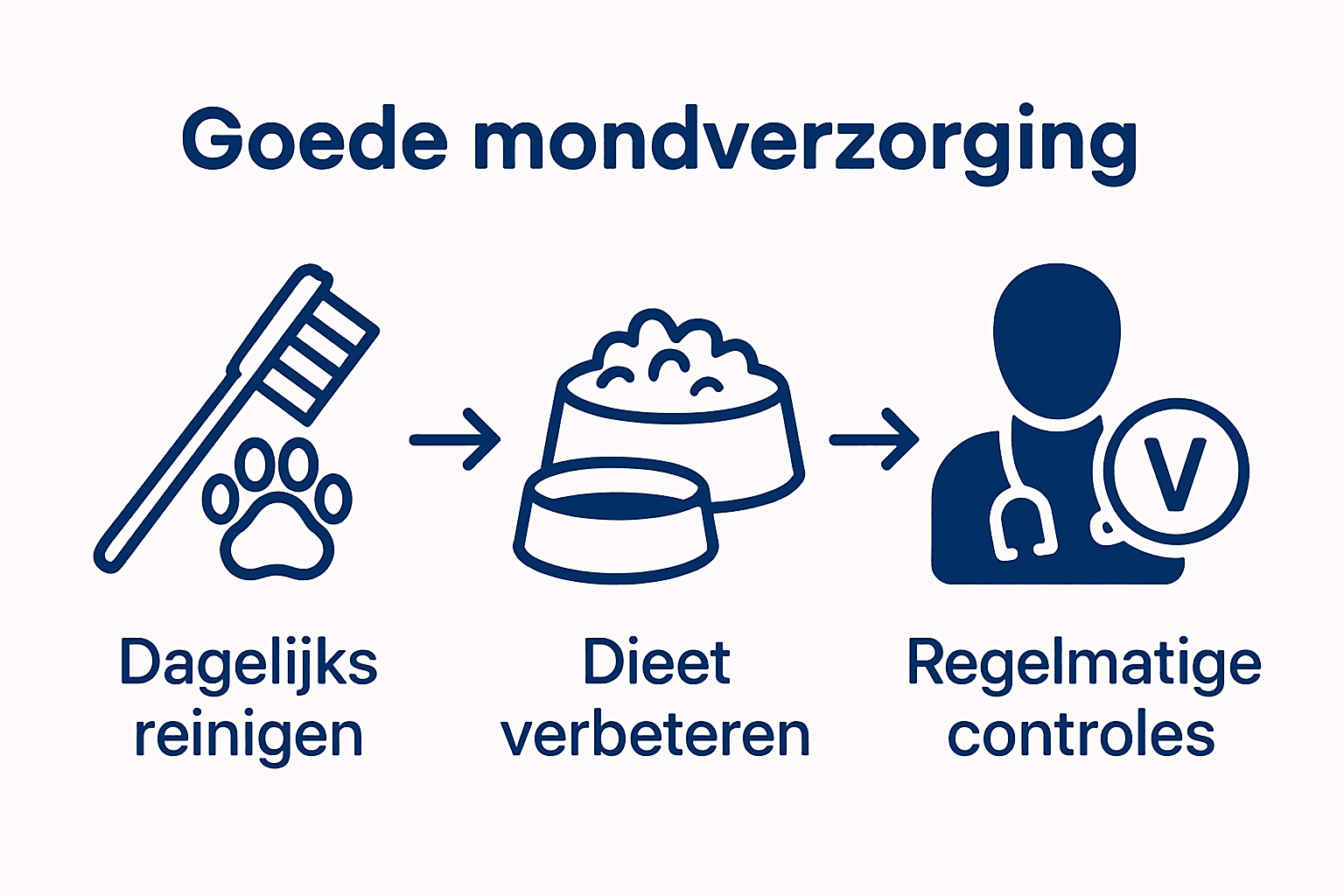 Goede mondverzorging

V

Dagelijks reinigen

Dieet verbeteren

Regelmatige controles