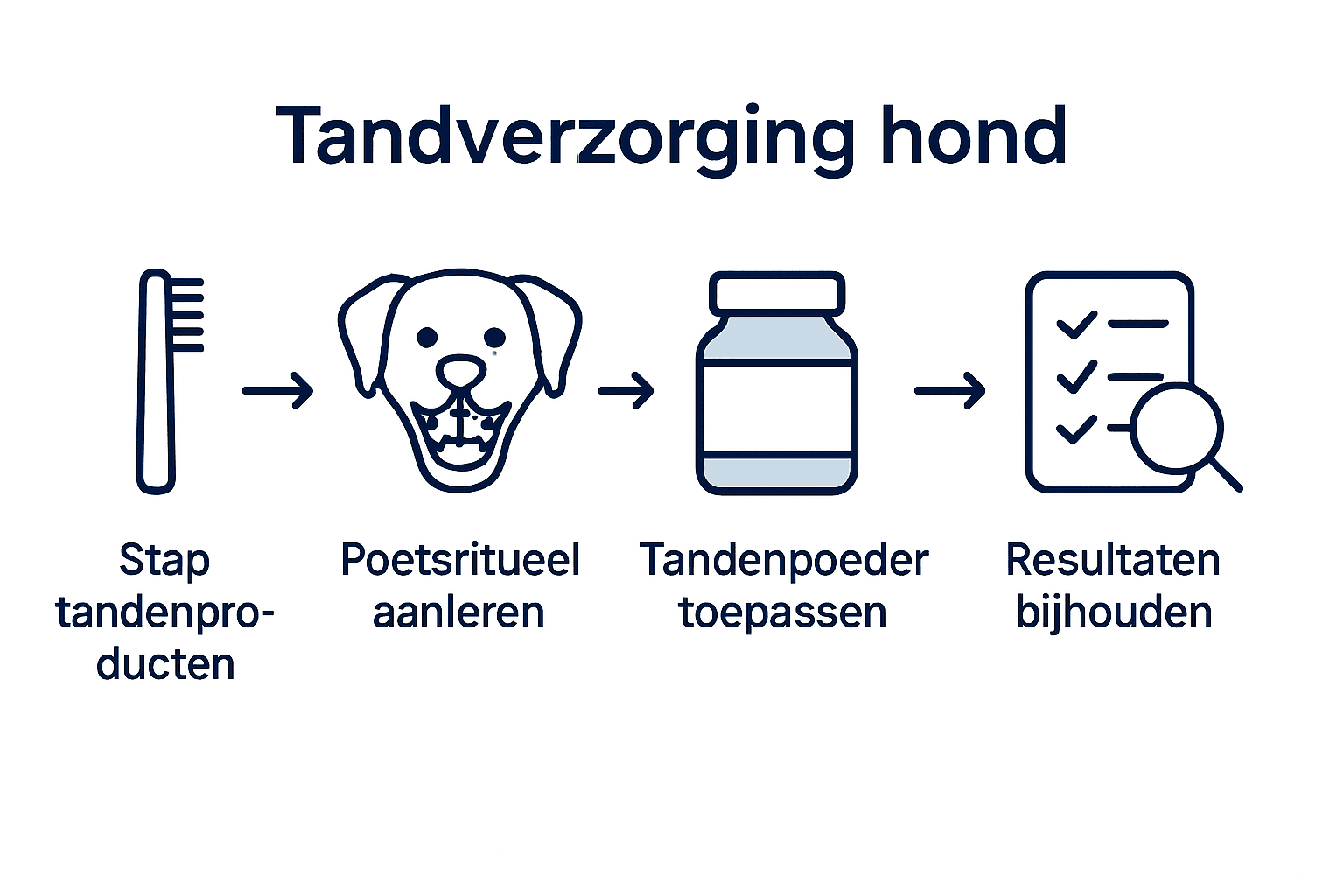 Tandverzorging hond

Stap tandenproducten

Poetsritueel aanleren

Tandenpoeder toepassen

Resultaten bijhouden