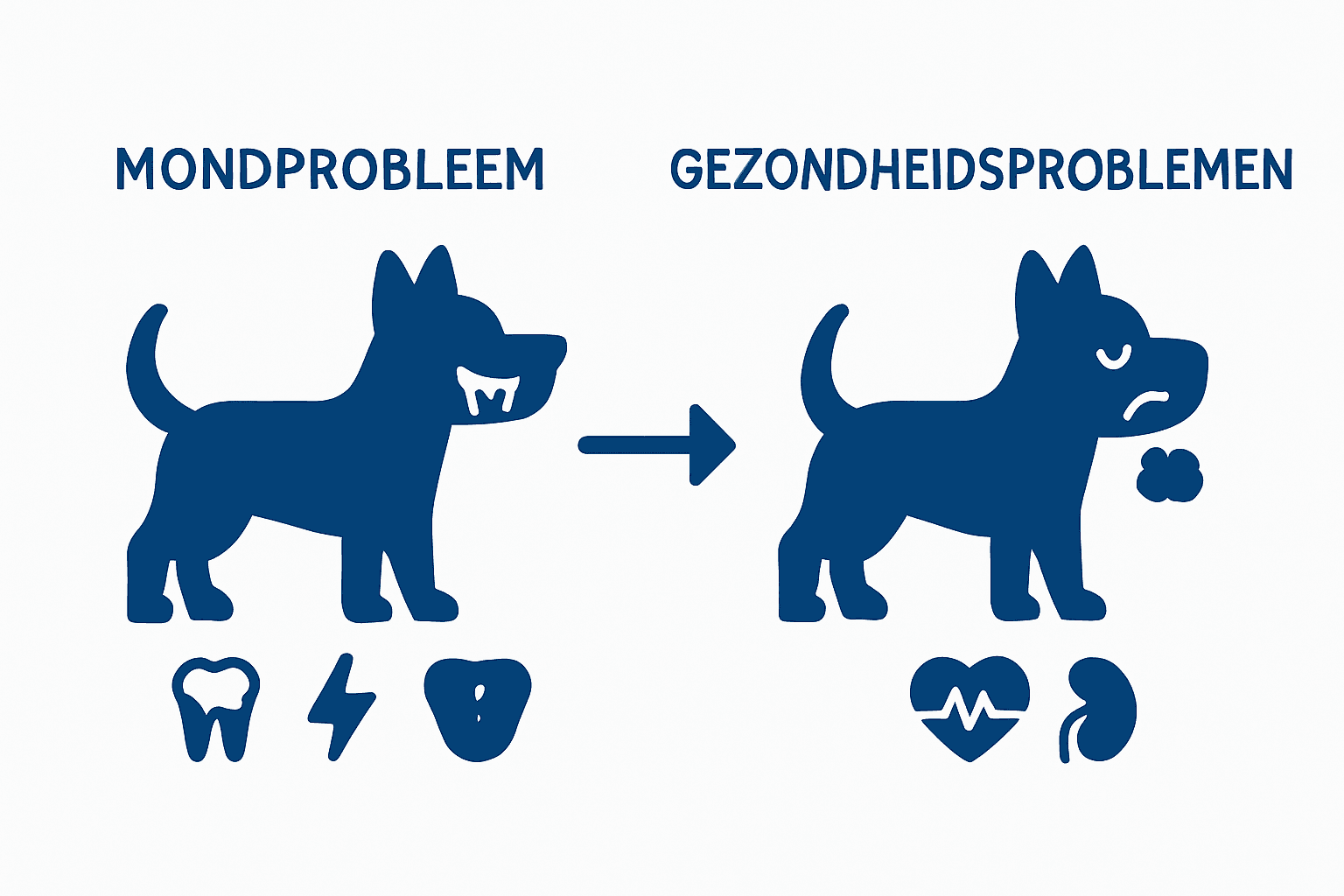 MONDPROBLEEM

GEZONDHEIDSPROBLEMEN