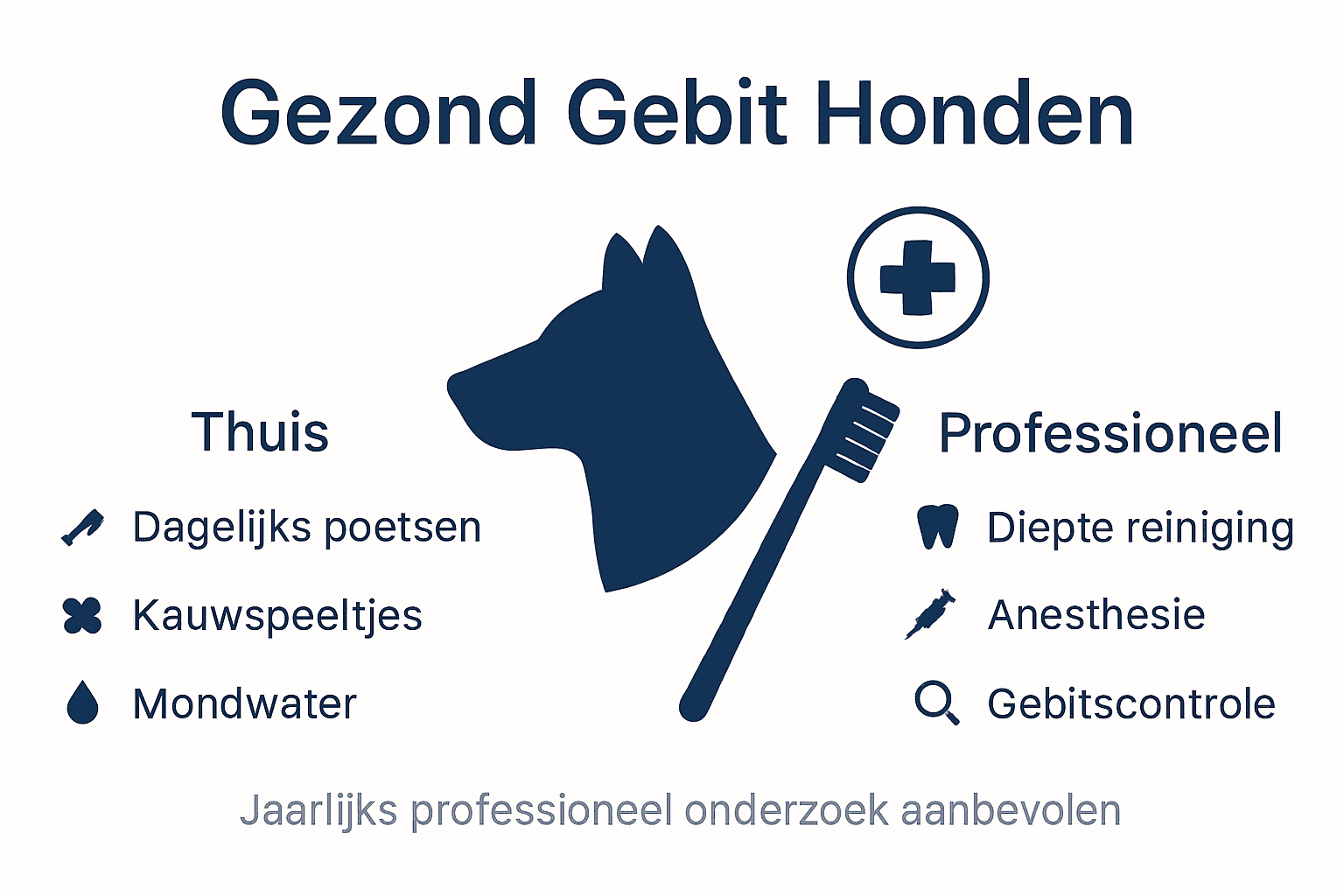 Gezond Gebit Honden

Thuis

Dagelijks poetsen

Kauwspeeltjes

Mondwater

Professioneel

Diepte reiniging

Anesthesie

Gebitscontrole

Jaarlijks professioneel onderzoek aanbevolen