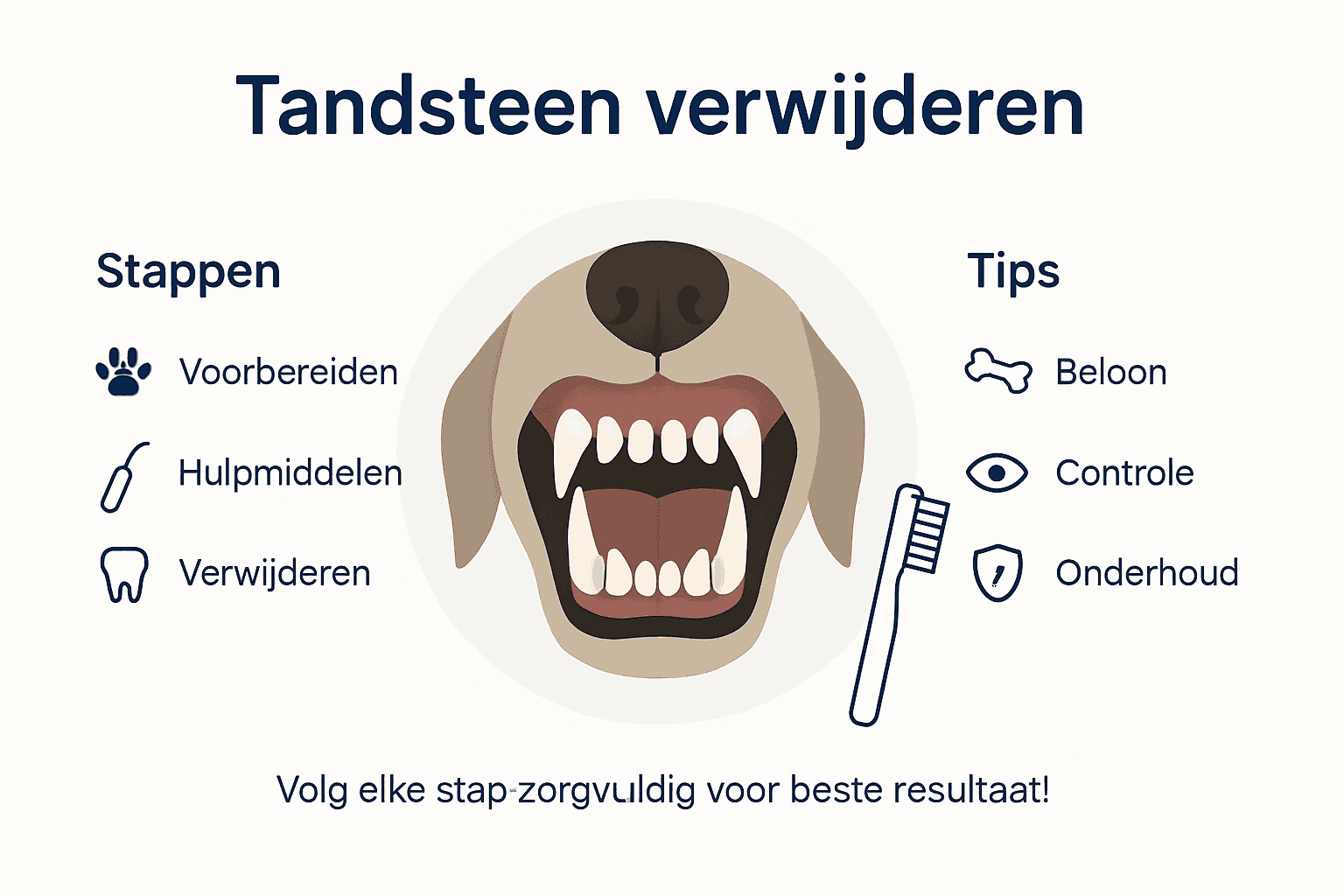 Tandsteen verwijderen

Stappen

Voorbereiden

Hulpmiddelen

Verwijderen

Tips

Beloon

Controle

Onderhoud

Volg elke stap-zorgvuldig voor beste resultaat!