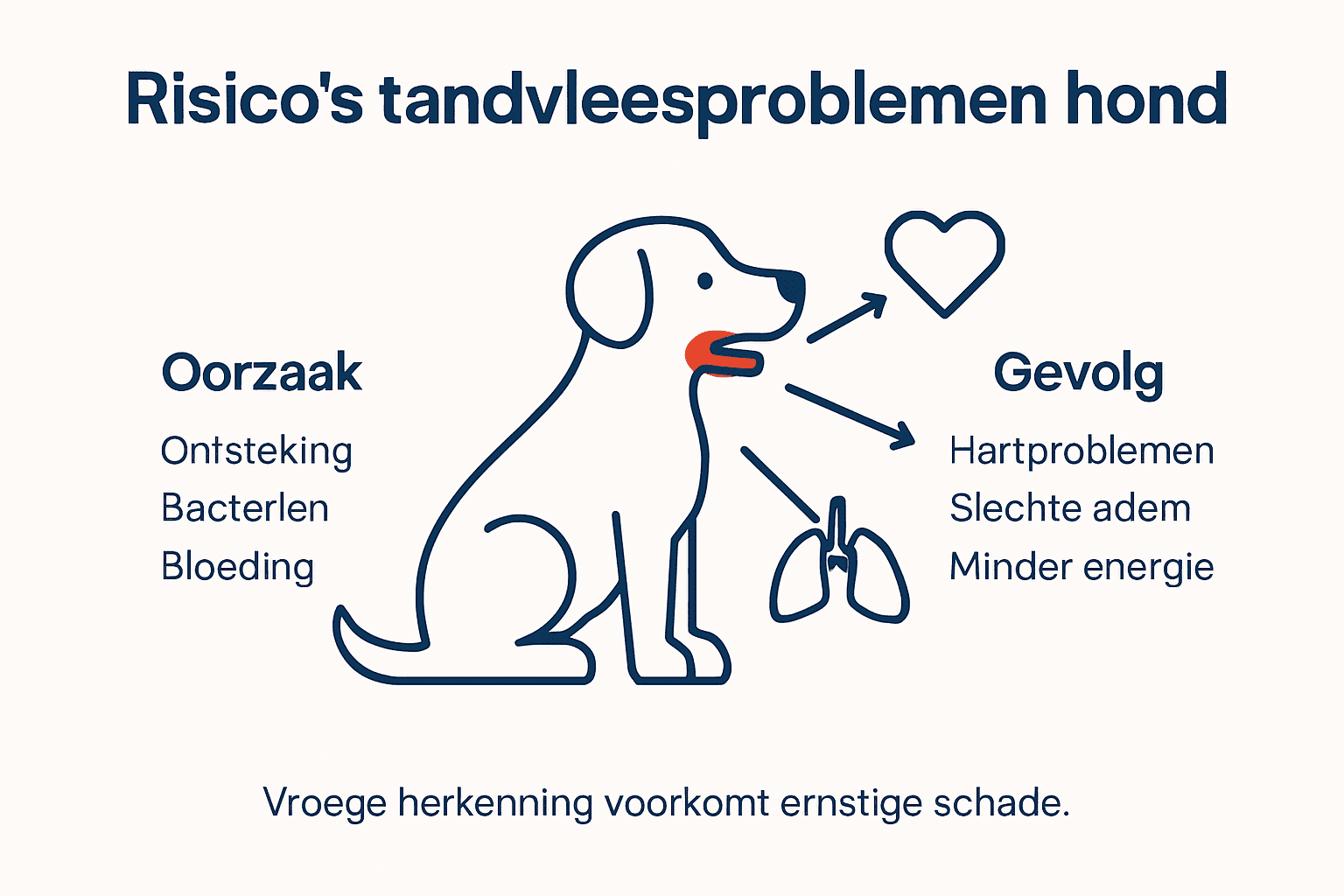 Risico's tandvleesproblemen hond

Oorzaak

Ontsteking

Bacterlen

Bloeding

Gevolg

Hartproblemen

Slechte adem

Minder energie

Vroege herkenning voorkomt ernstige schade.