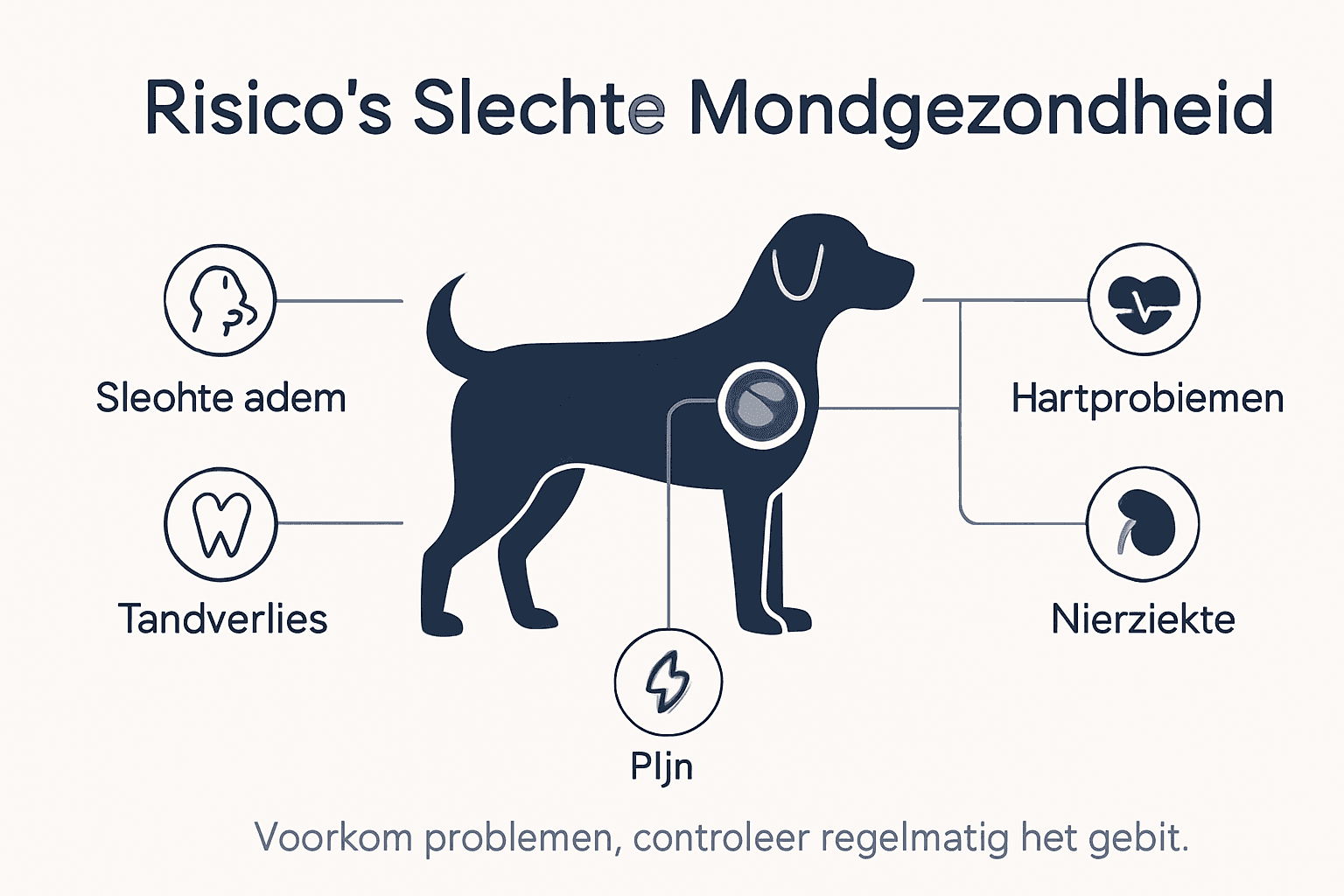 Risico's Slechte Mondgezondheid

Sleohte adem

Tandverlies

Hartprobiemen

Nierziekte

Pljn

Voorkom problemen, controleer regelmatig het gebit.