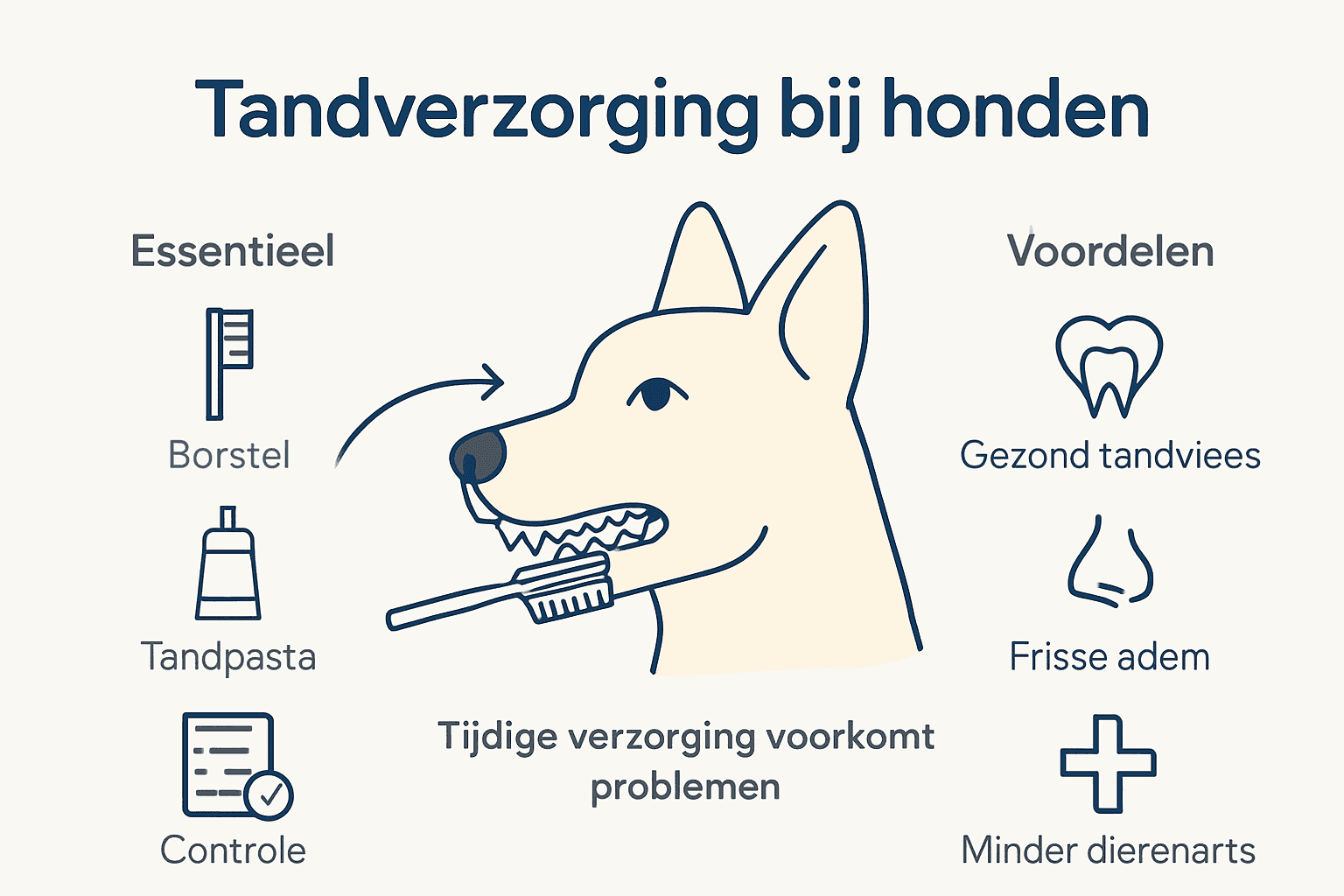 Tandverzorging bij honden

Essentieel

Borstel

Tandpasta

Controle

Tijdige verzorging voorkomt problemen

Voordelen

Gezond tandviees

Frisse adem

Minder dierenarts