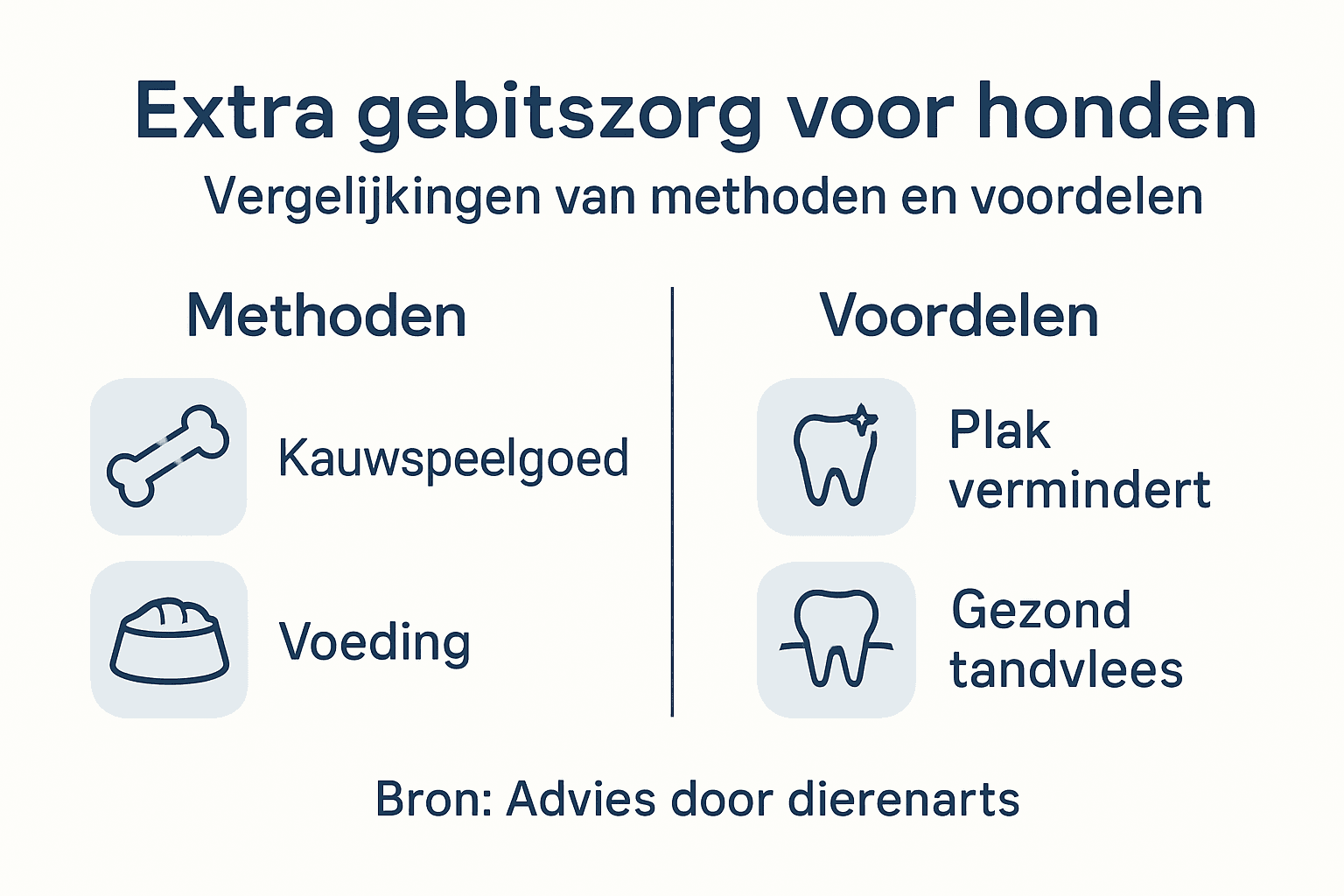 Extra gebitszorg voor honden

Vergelijkingen van methoden en voordelen

Methoden

Kauwspeelgoed

Voeding

Voordelen

Plak vermindert

Gezond tandvlees

Bron: Advies door dierenarts