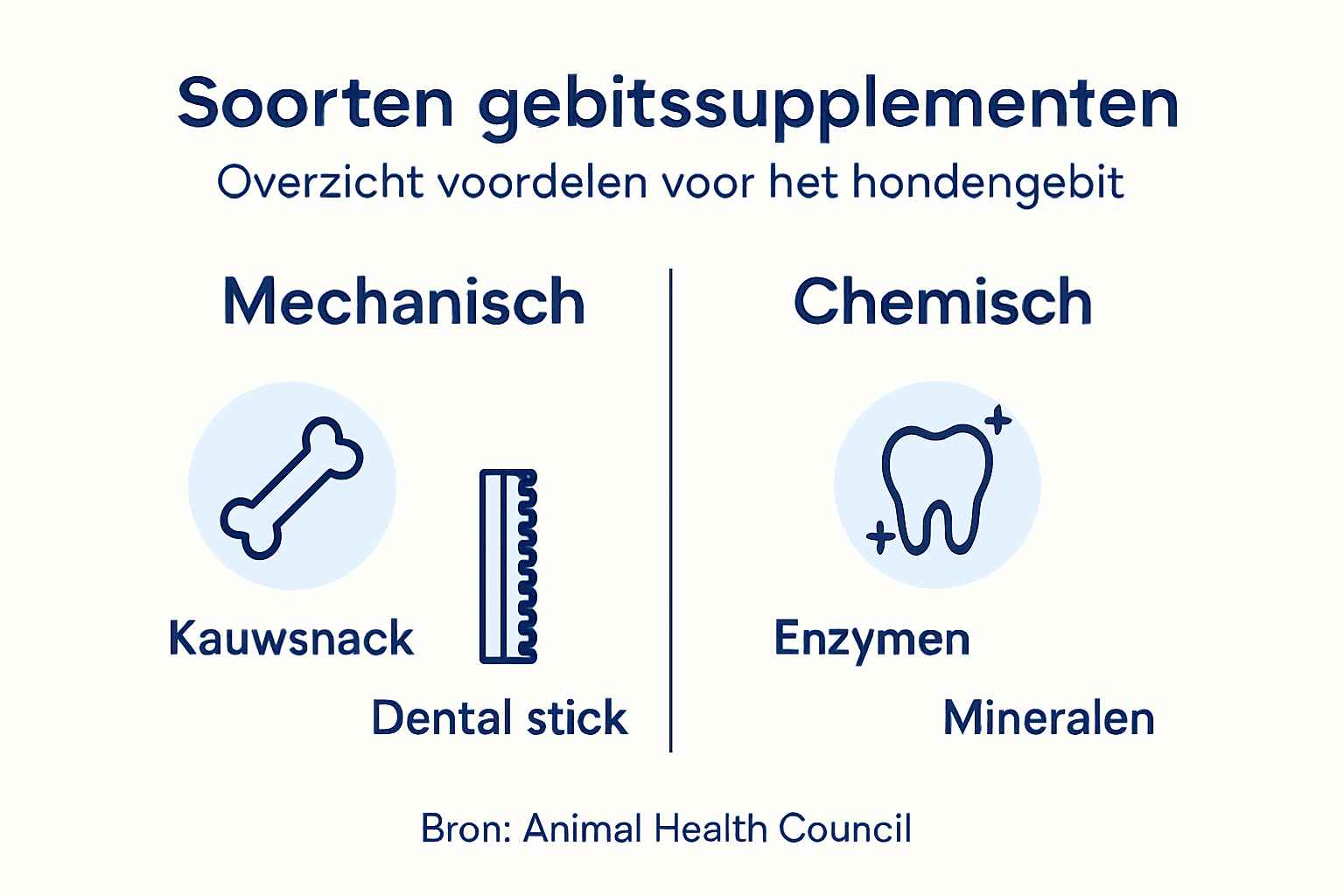 Soorten gebitssupplementen
Overzicht voordelen voor het hondengebit

Mechanisch

Kauwsnack

Dental stick

Chemisch

Enzymen

Mineralen

Bron: Animal Health Council