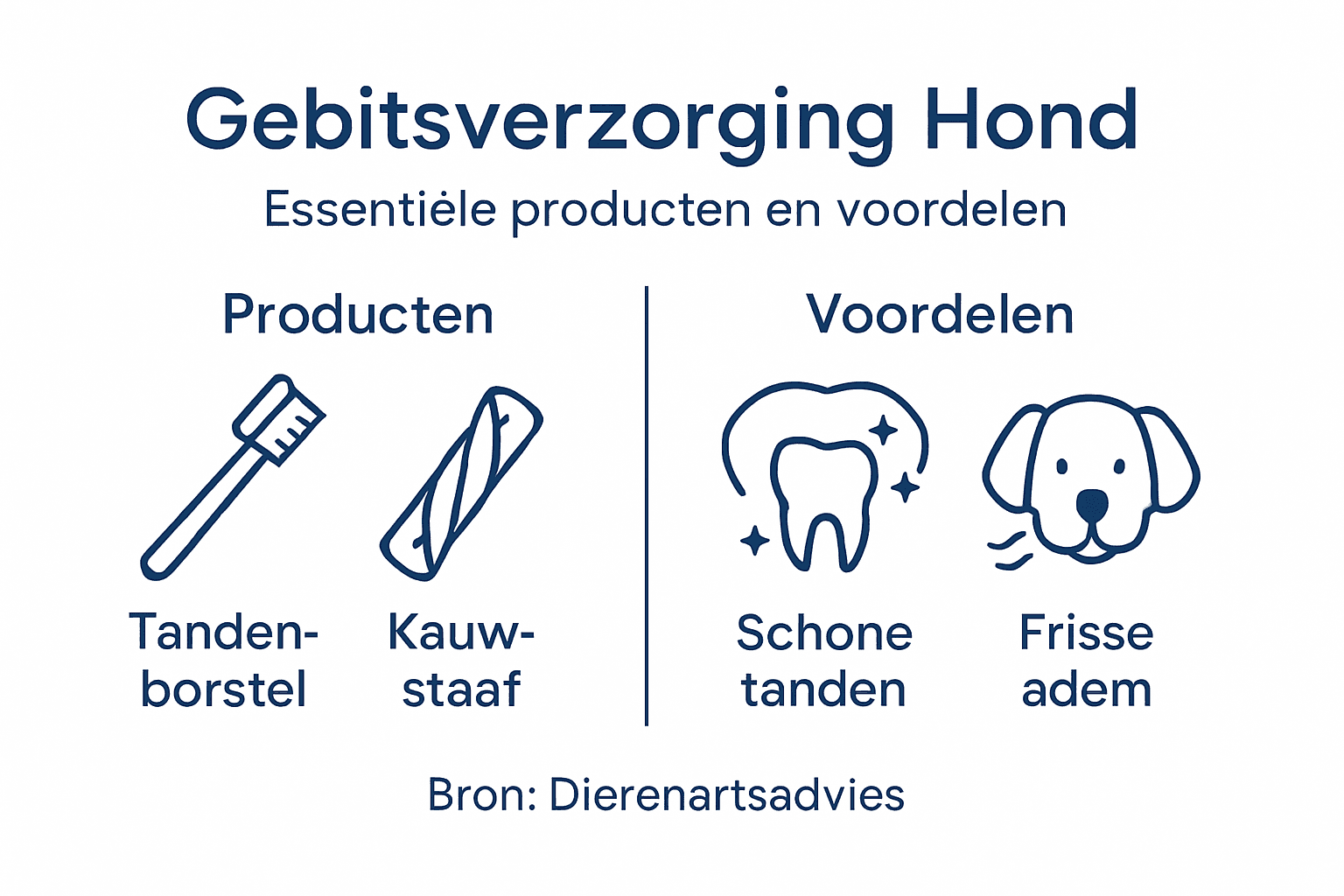 Gebitsverzorging Hond

Essentiële producten en voordelen

Producten

Tandenborstel

Kauwstaaf

Voordelen

Schone tanden

Frisse adem

Bron: Dierenartsadvies