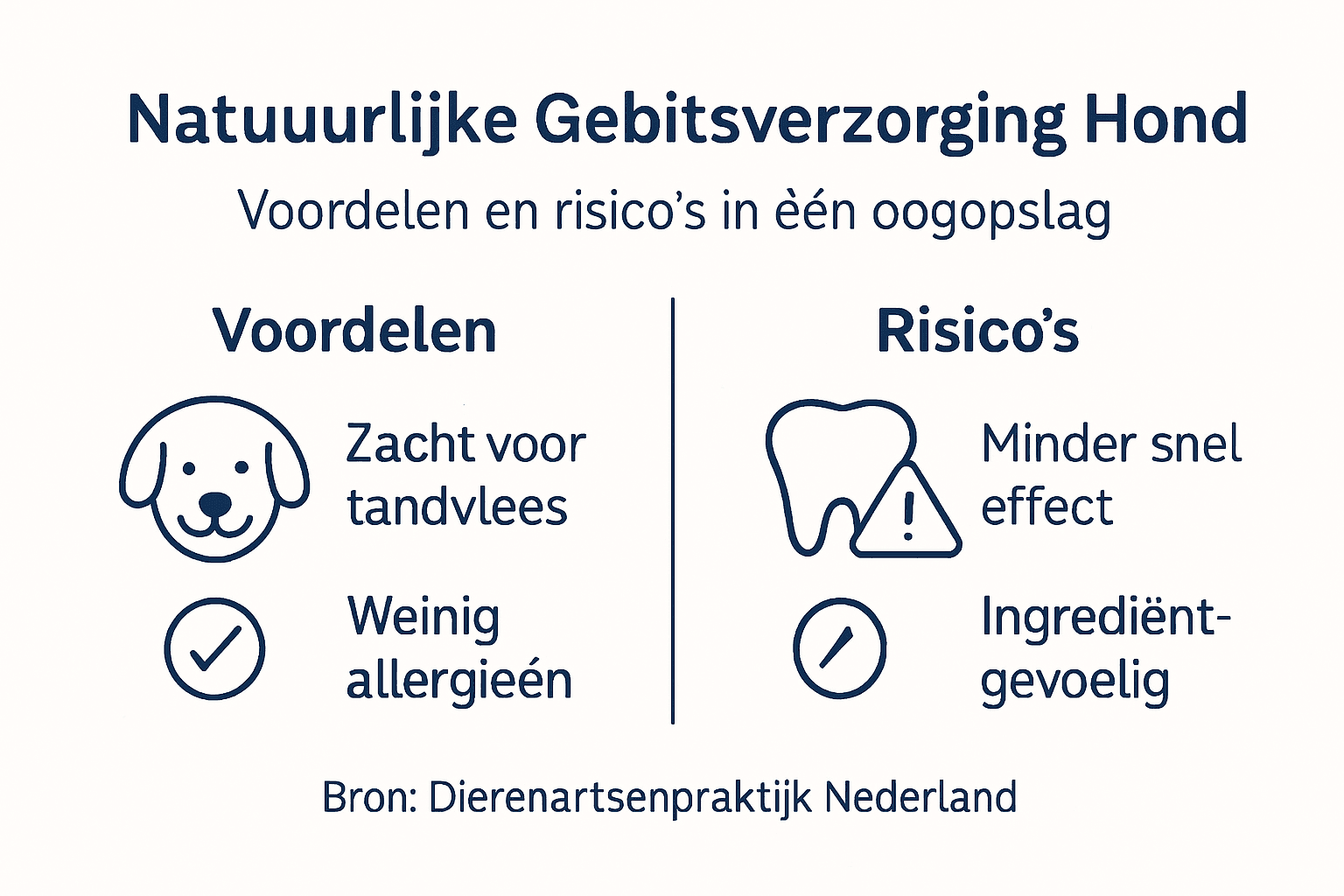 Natuuurlijke Gebitsverzorging Hond

Voordelen en risico's in èén oogopslag

Voordelen

Zacht voor tandvlees

Weinig allergieén

Risico's

Minder snel effect

Ingrediënt-gevoelig

Bron: Dierenartsenpraktijk Nederland