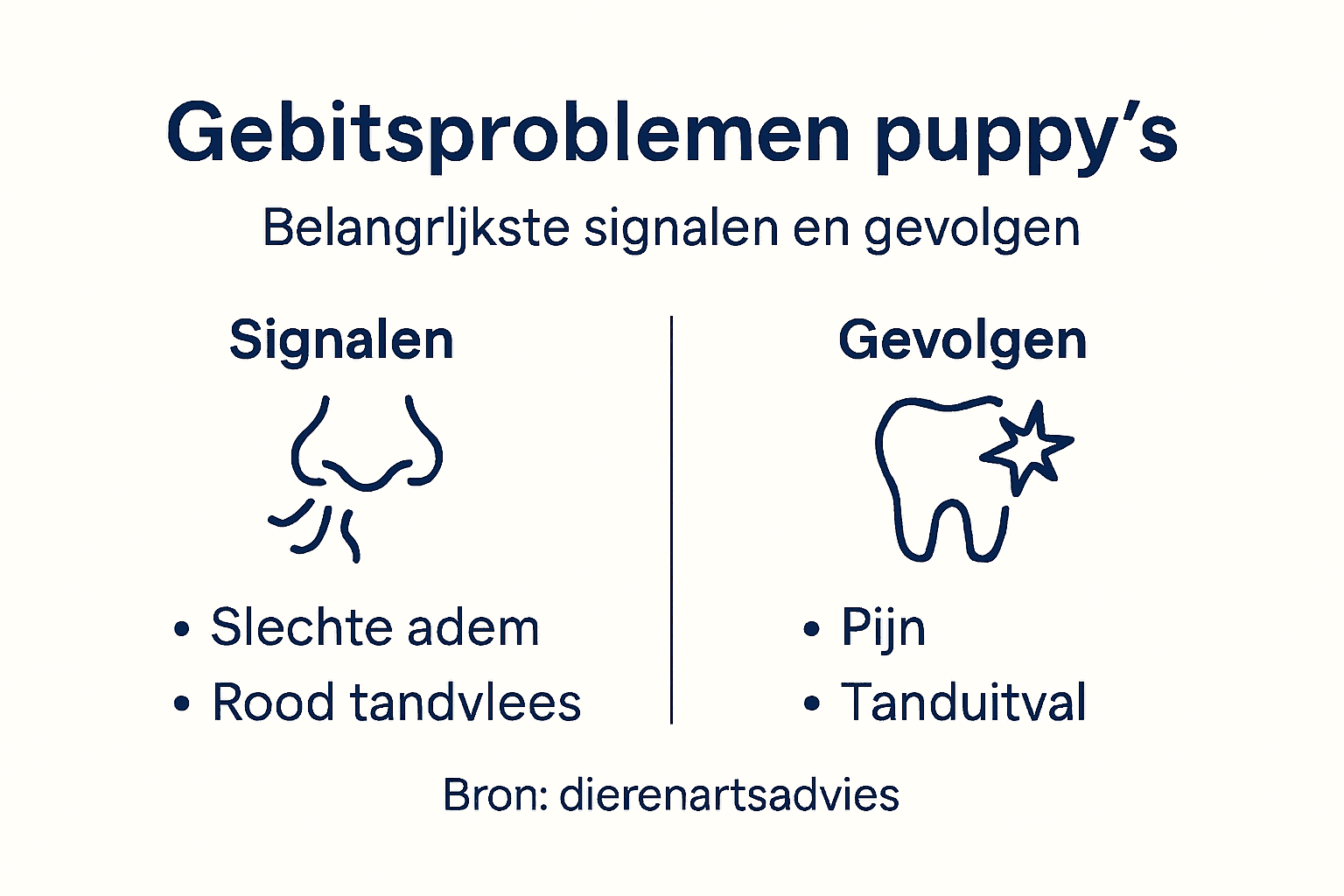 Gebitsproblemen puppy's

Belangrljkste signalen en gevolgen

Signalen

• Slechte adem
• Rood tandvlees

Gevolgen

• Pijn
• Tanduitval

Bron: dierenartsadvies