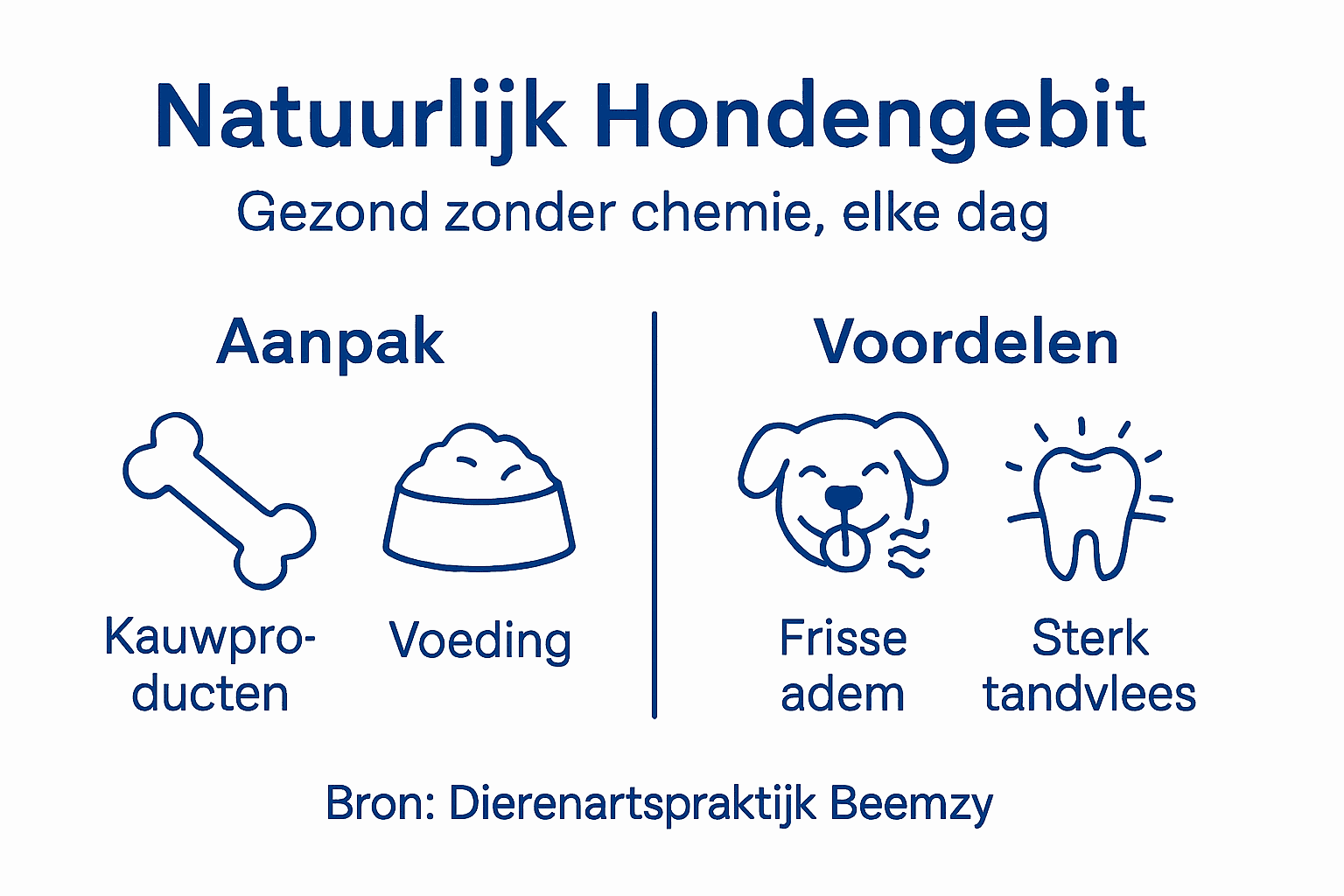 Natuurlijk Hondengebit

Gezond zonder chemie, elke dag

Aanpak

Kauwproducten

Voeding

Voordelen

Frisse adem

Sterk tandvlees

Bron: Dierenartspraktijk Beemzy