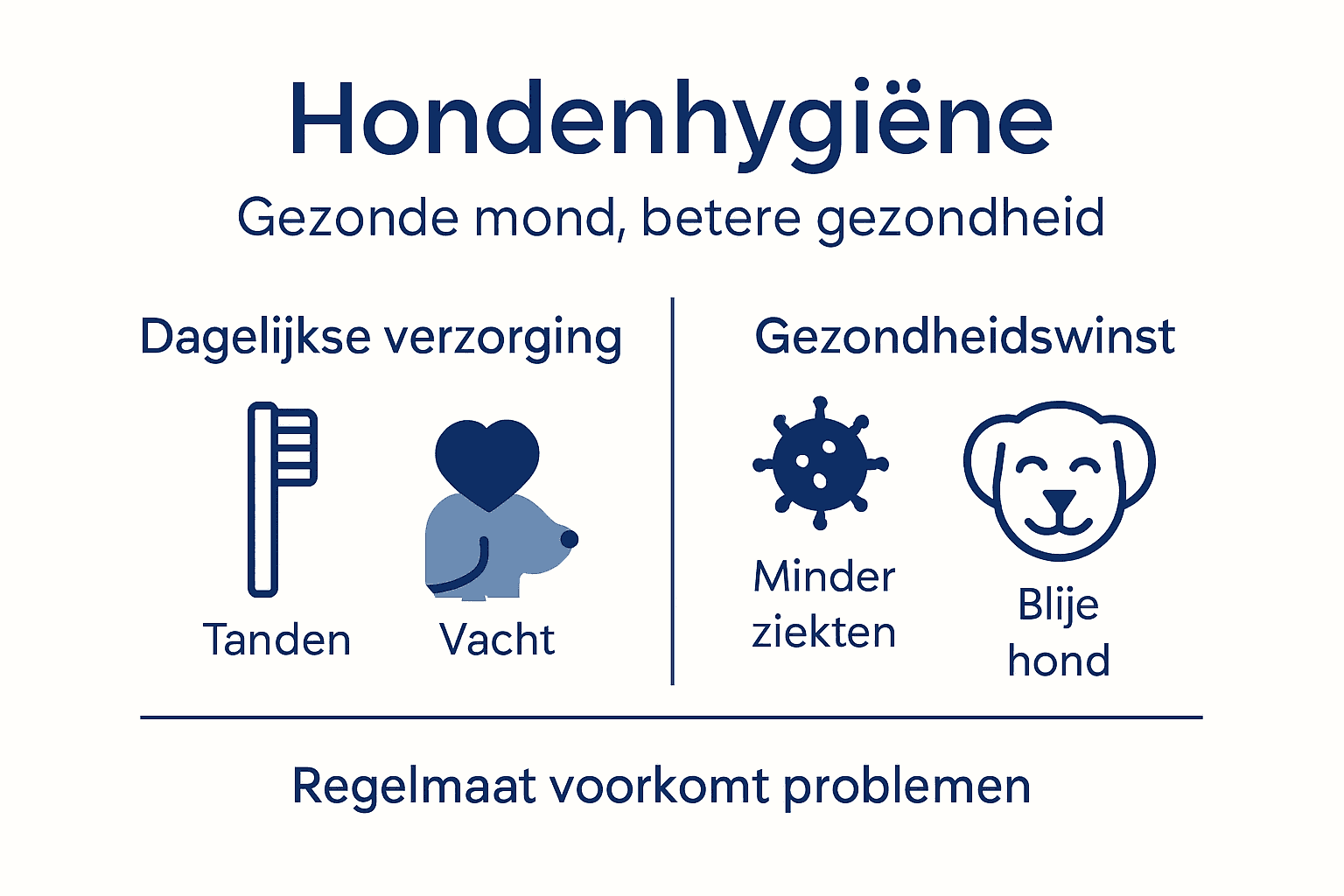 Hondenhygiëne

Gezonde mond, betere gezondheid

Dagelijkse verzorging

Tanden

Vacht

Gezondheidswinst

Minder ziekten

Blije hond

Regelmaat voorkomt problemen