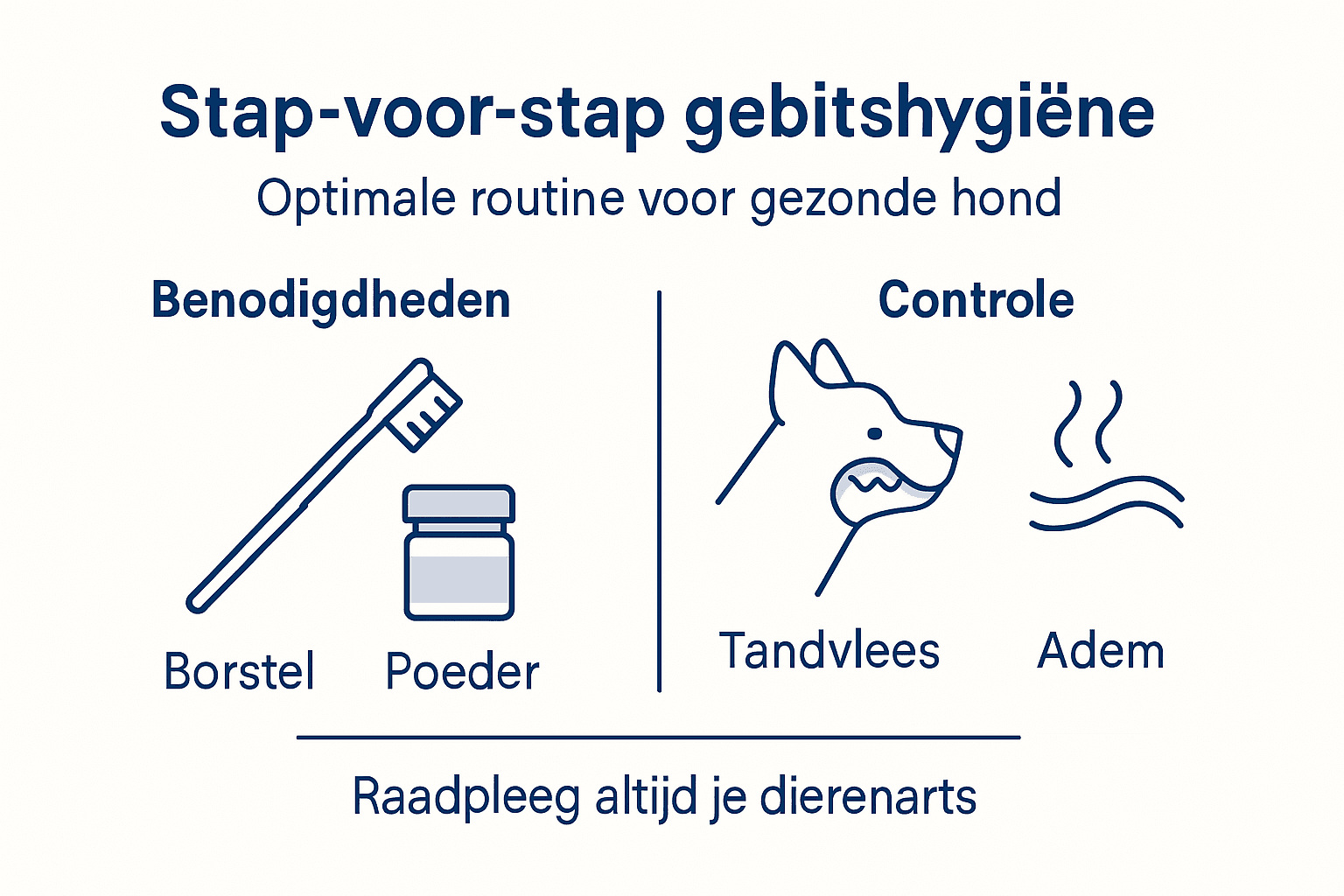 Stap-voor-stap gebitshygiëne

Optimale routine voor gezonde hond

Benodigdheden

Borstel

Poeder

Controle

Tandvlees

Adem

Raadpleeg altijd je dierenarts