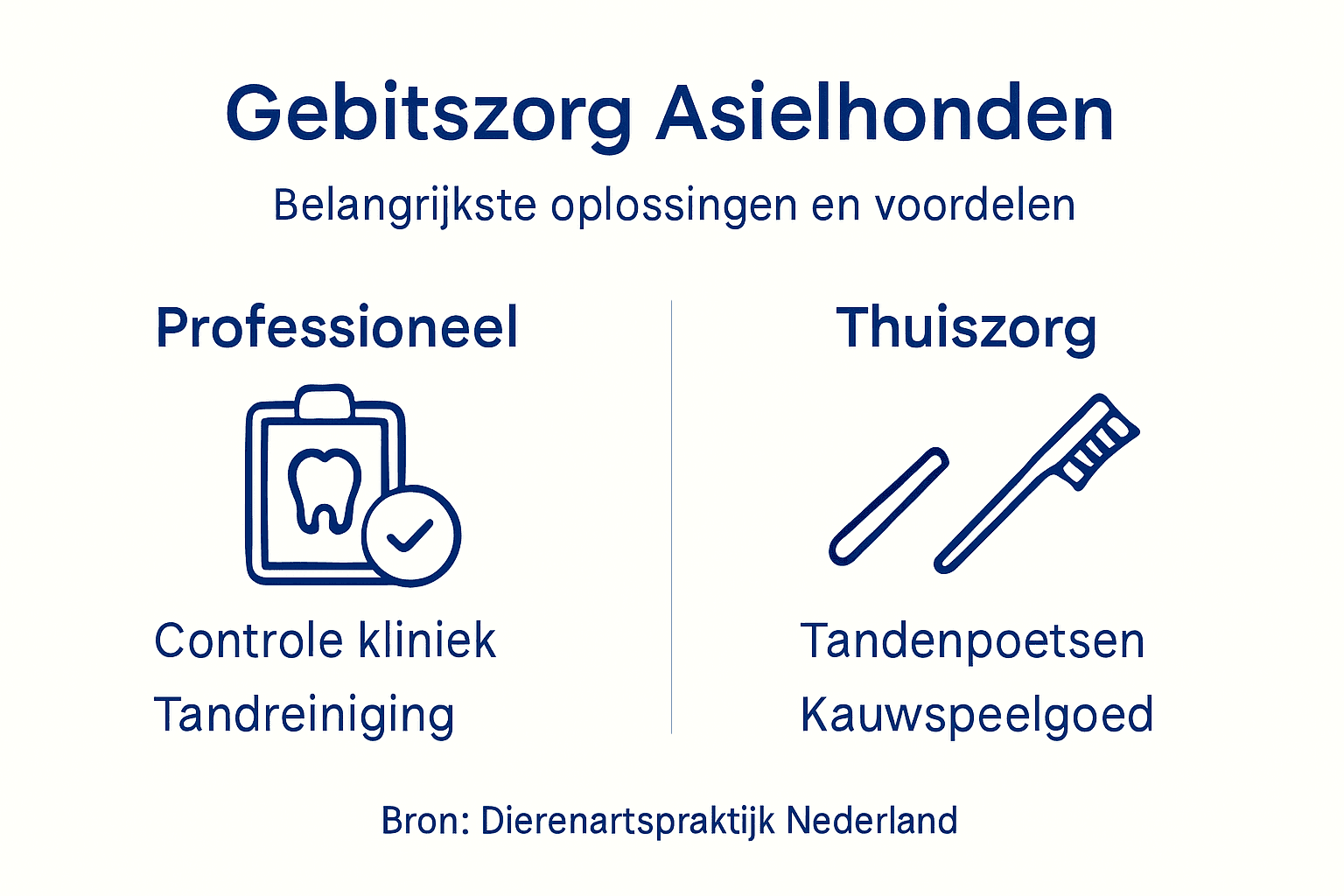 Gebitszorg Asielhonden

Belangrijkste oplossingen en voordelen

Professioneel

Controle kliniek
Tandreiniging

Thuiszorg

Tandenpoetsen
Kauwspeelgoed

Bron: Dierenartspraktijk Nederland