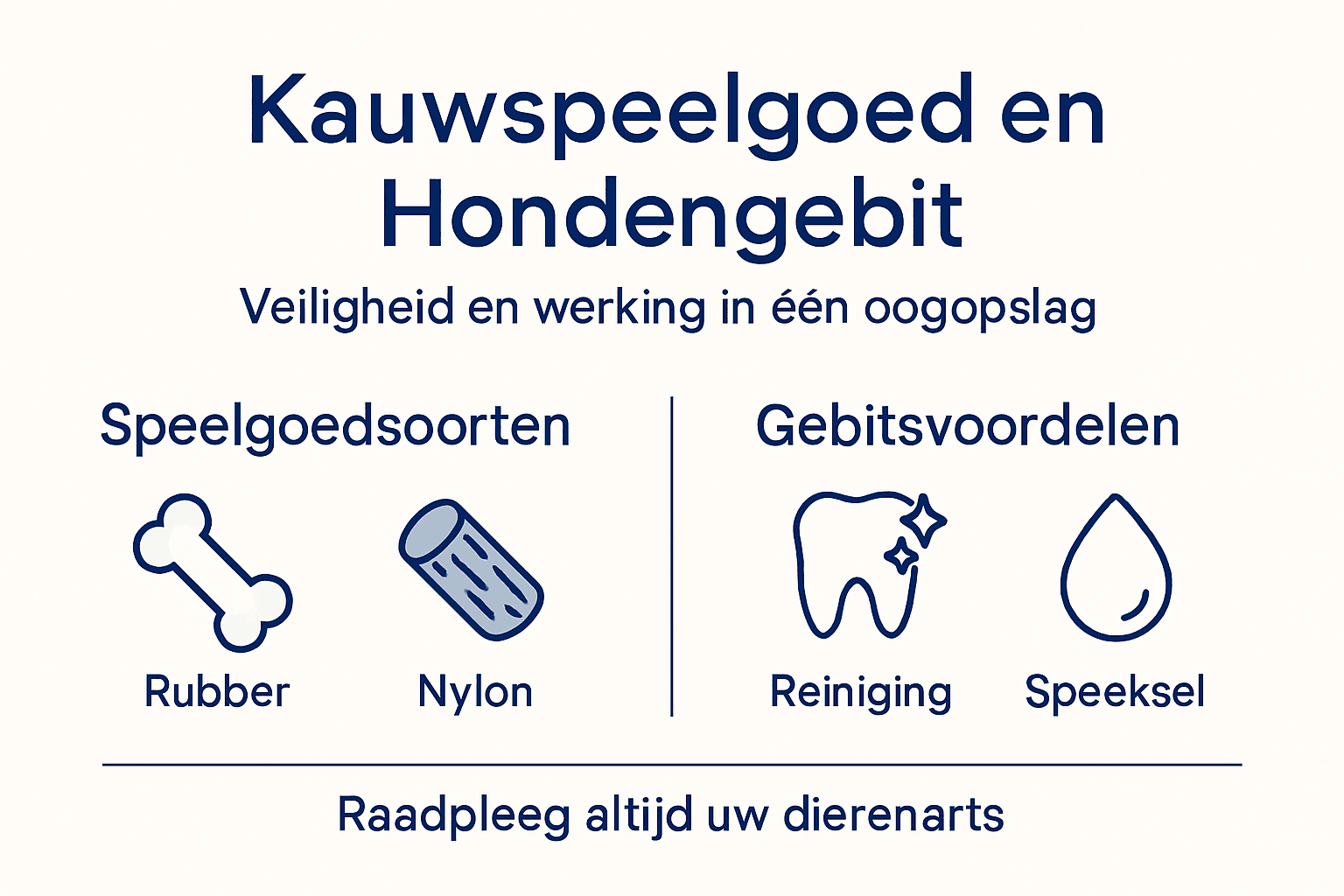 Kauwspeelgoed en Hondengebit

Veiligheid en werking in één oogopslag

Speelgoedsoorten

Rubber

Nylon

Gebitsvoordelen

Reiniging

Speeksel

Raadpleeg altijd uw dierenarts