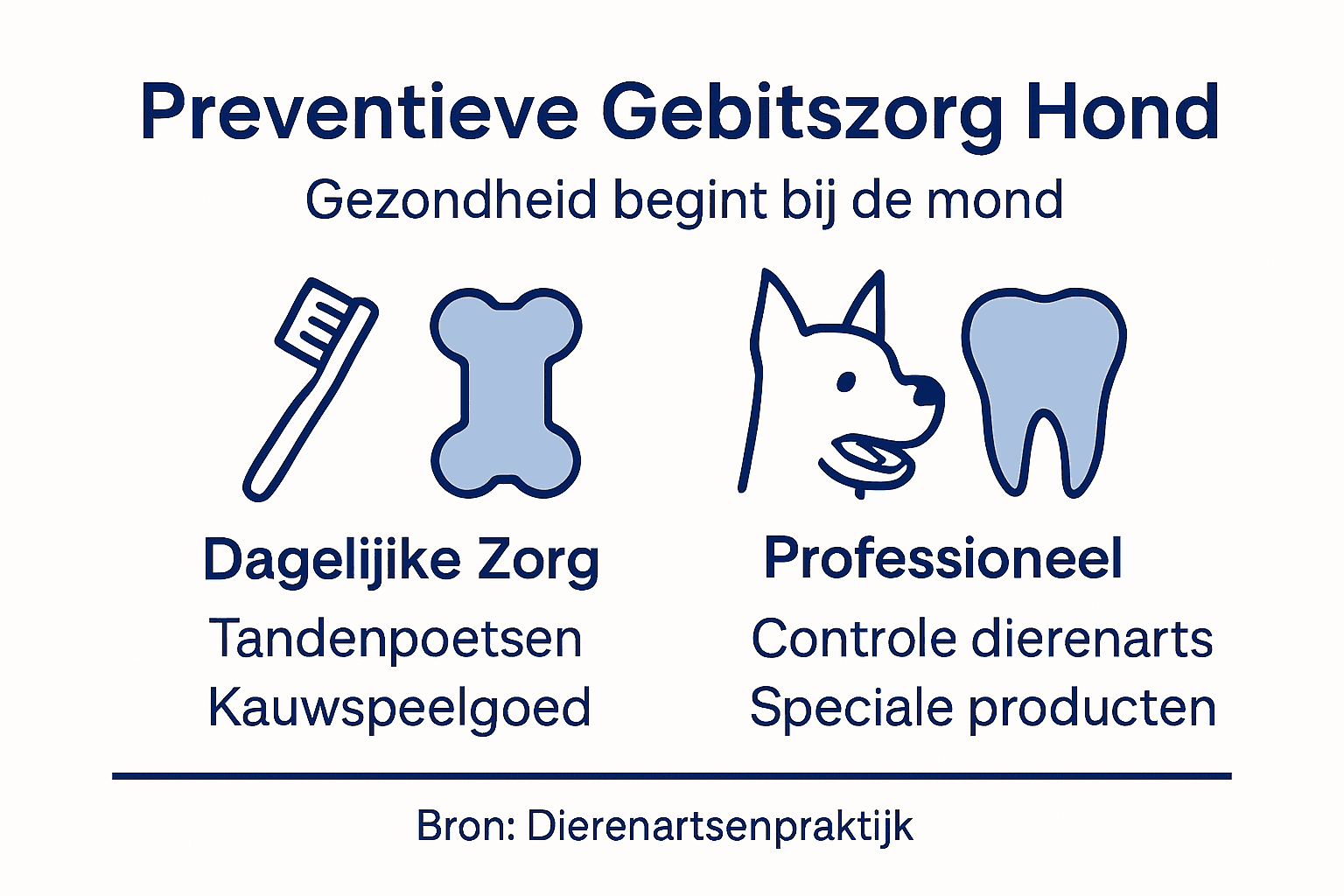 Preventieve Gebitszorg Hond

Gezondheid begint bij de mond

Dagelijike Zorg

Tandenpoetsen

Kauwspeelgoed

Professioneel

Controle dierenarts

Speciale producten

Bron: Dierenartsenpraktijk