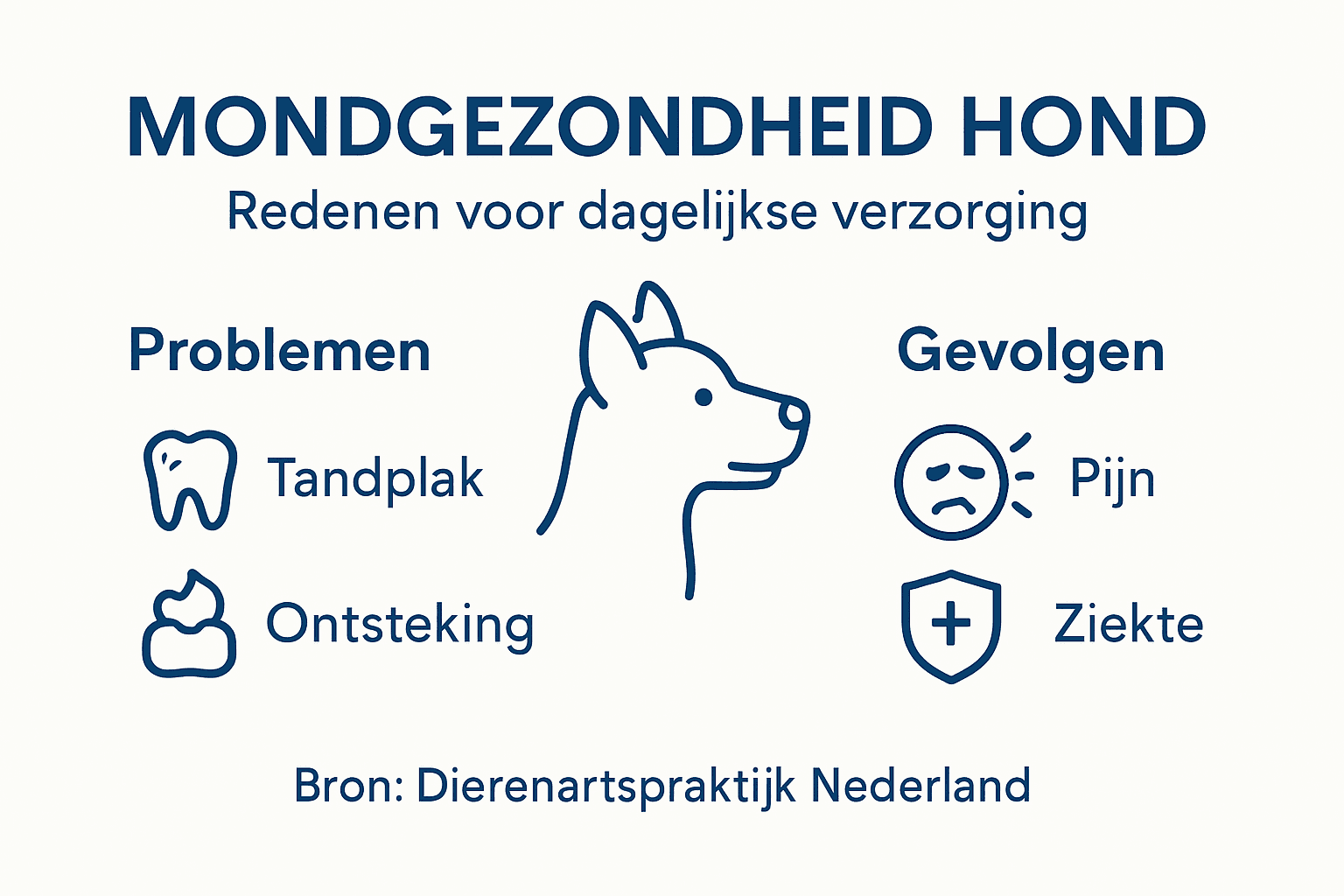 MONDGEZONDHEID HOND
Redenen voor dagelijkse verzorging

Problemen

Tandplak

Ontsteking

Gevolgen

Pijn

Ziekte

Bron: Dierenartspraktijk Nederland