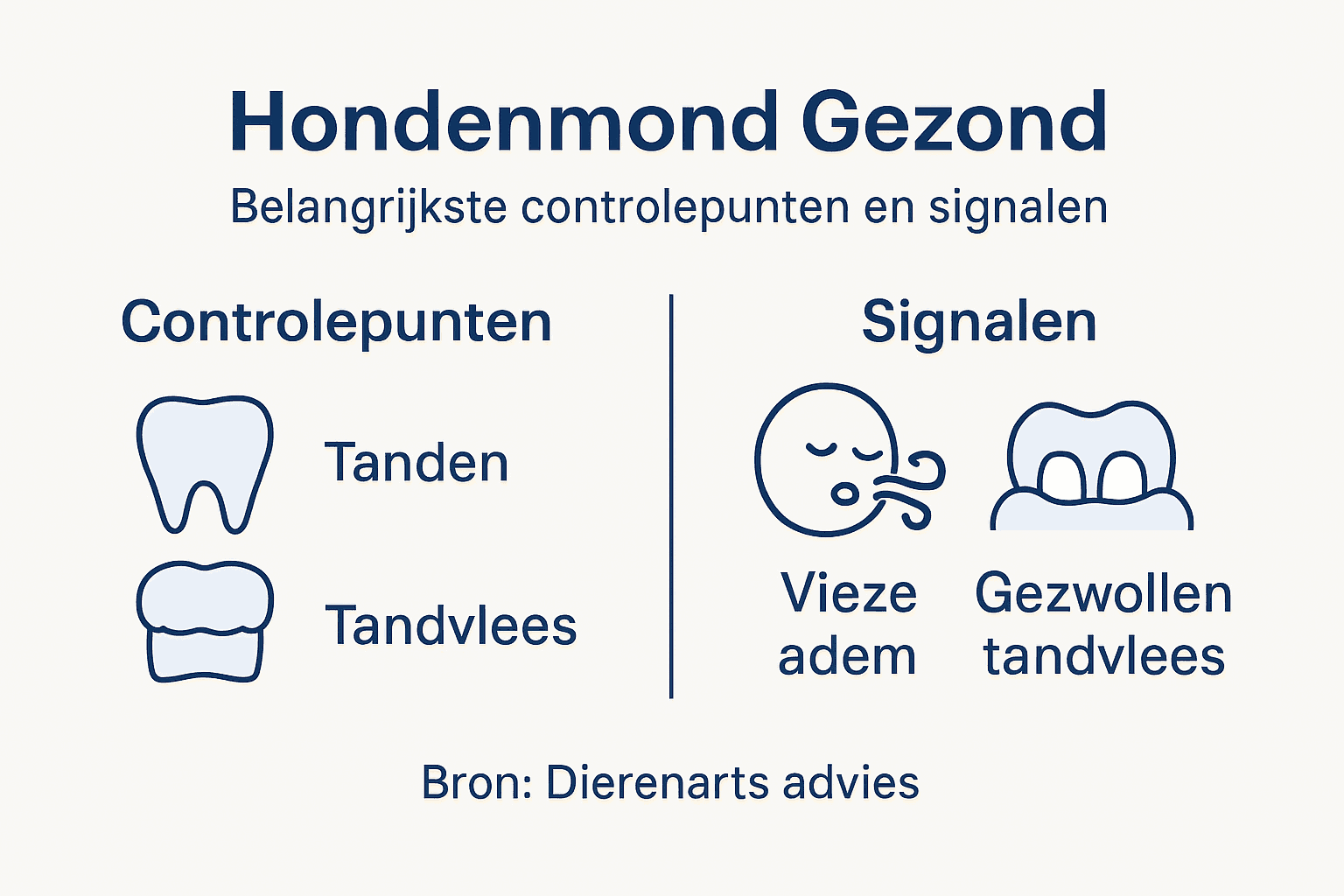 Hondenmond Gezond

Belangrijkste controlepunten en signalen

Controlepunten

Tanden

Tandvlees

Signalen

Vieze adem

Gezwollen tandvlees

Bron: Dierenarts advies