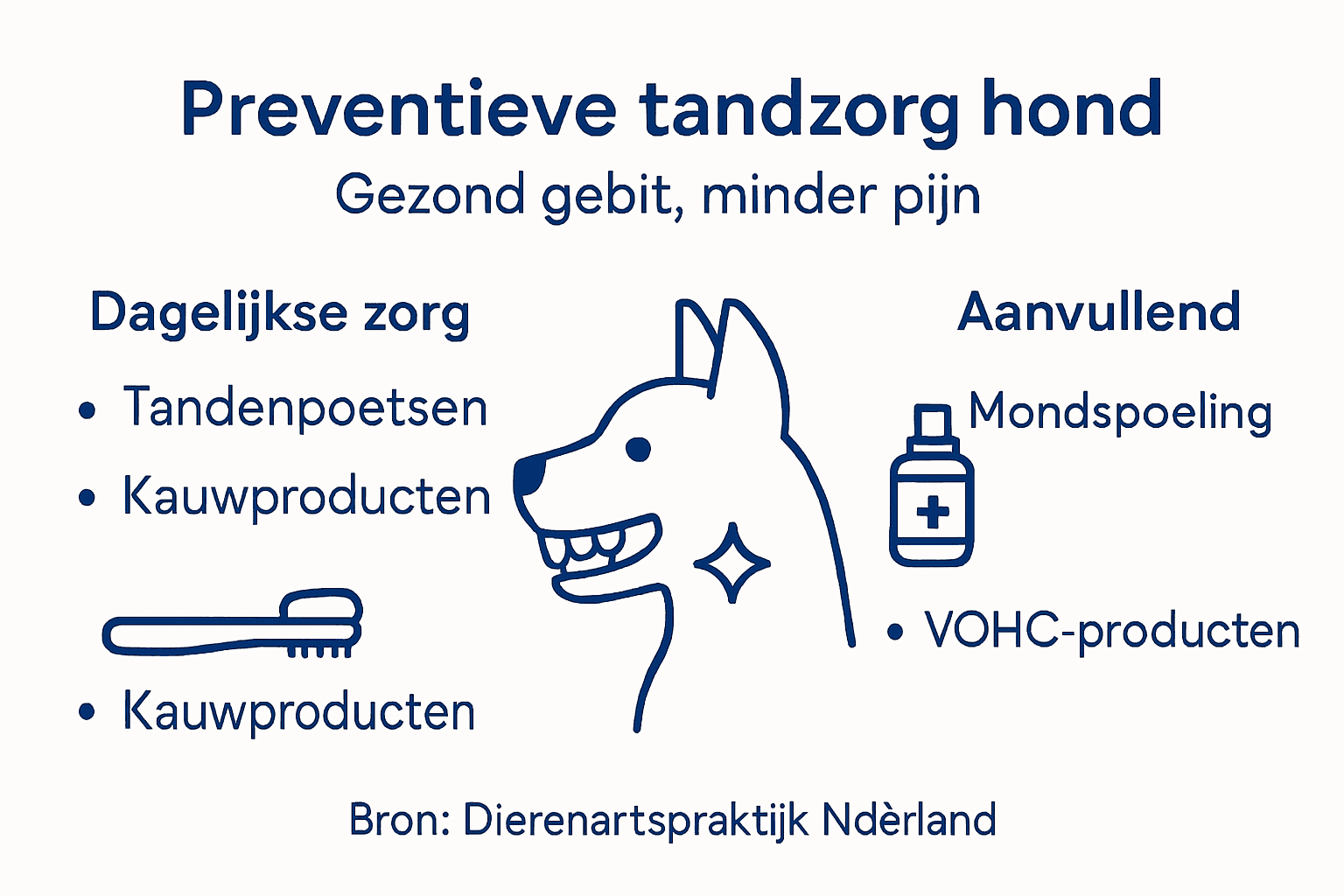 Preventieve tandzorg hond

Gezond gebit, minder pijn

Dagelijkse zorg

• Tandenpoetsen

• Kauwproducten

• Kauwproducten

Aanvullend

Mondspoeling

• VOHC-producten

Bron: Dierenartspraktijk Ndèrland