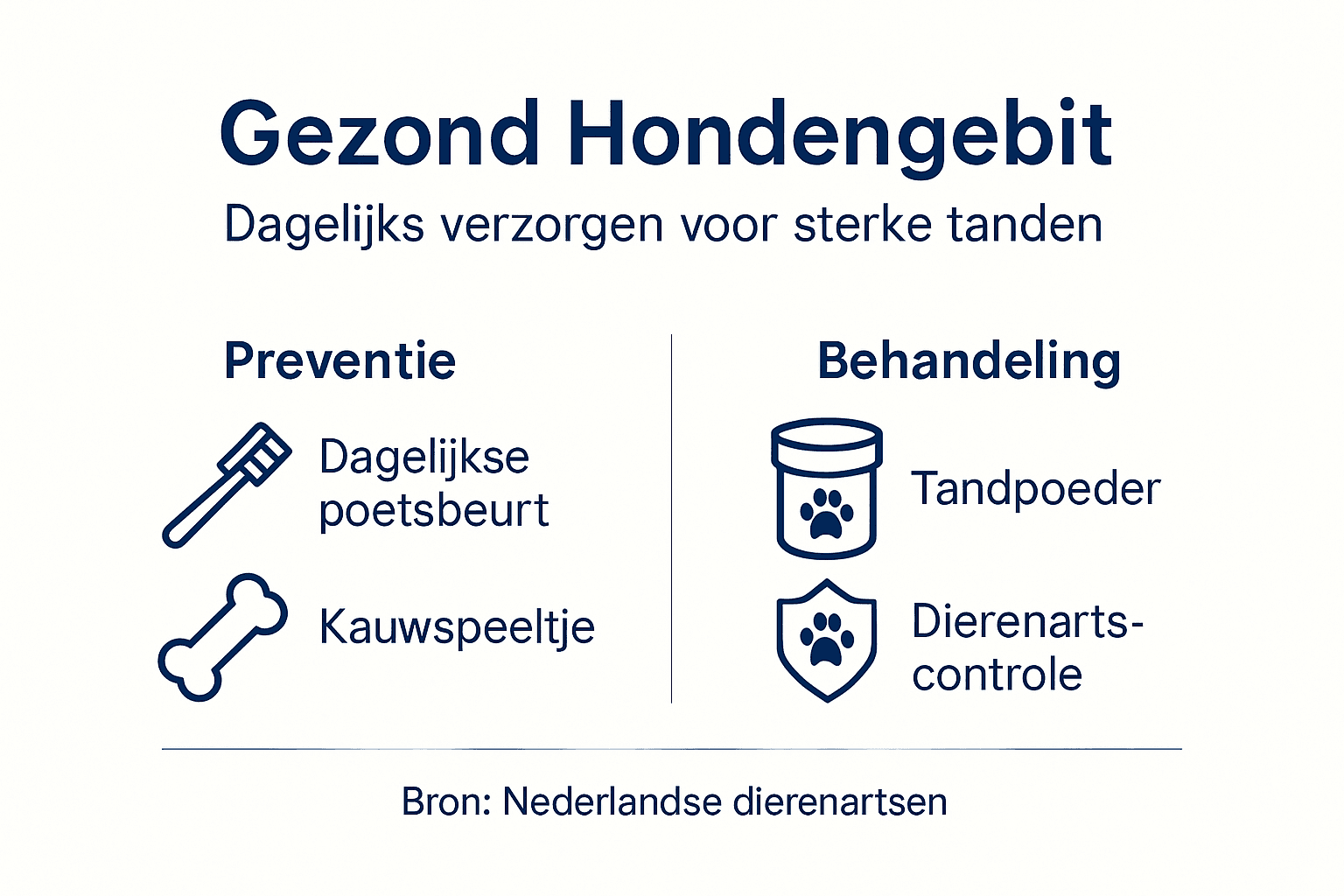 Gezond Hondengebit

Dagelijks verzorgen voor sterke tanden

Preventie

Dagelijkse poetsbeurt

Kauwspeeltje

Behandeling

Tandpoeder

Dierenarts-controle

Bron: Nederlandse dierenartsen