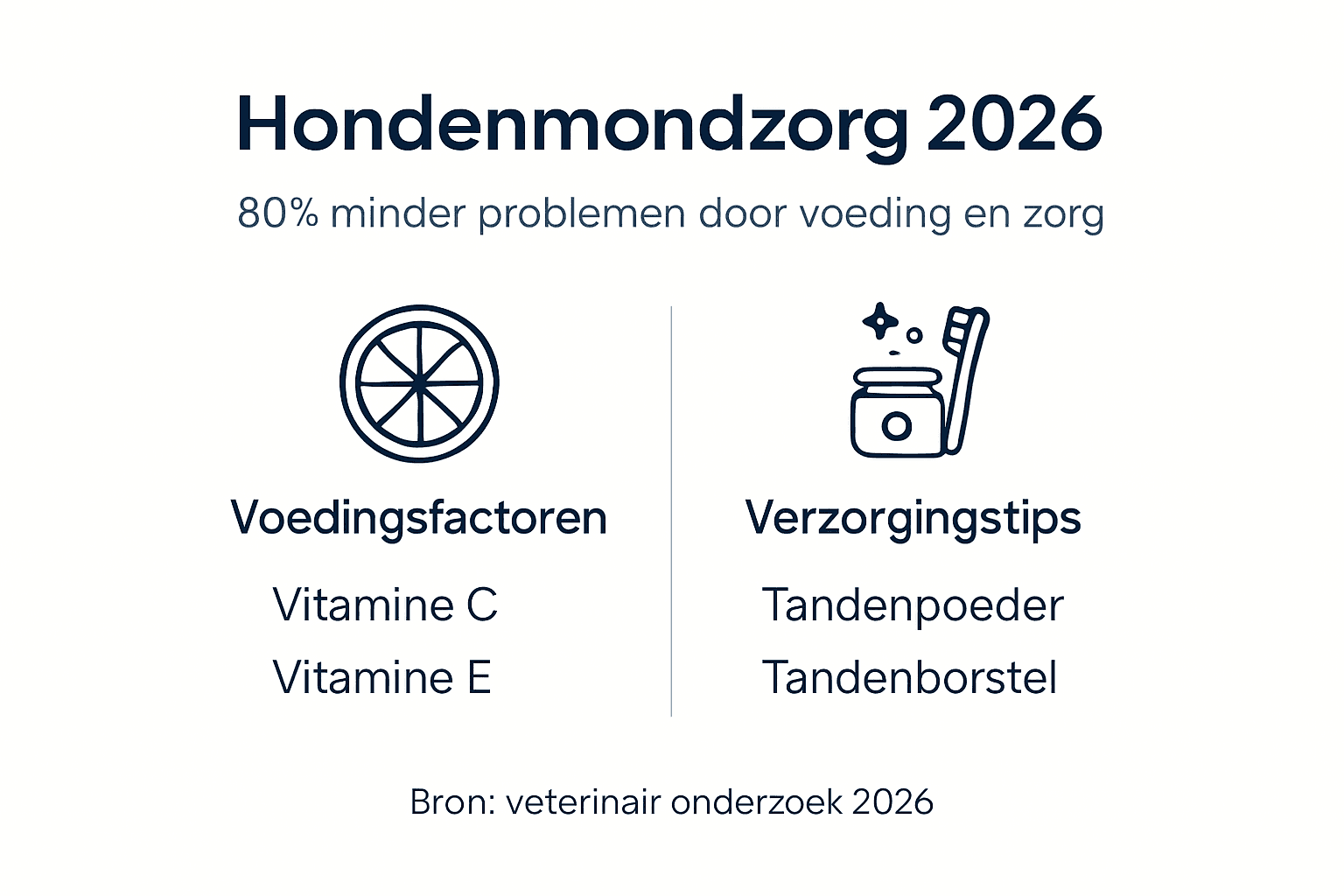 Hondenmondzorg 2026

80% minder problemen door voeding en zorg

Voedingsfactoren

Vitamine C

Vitamine E

Verzorgingstips

Tandenpoeder

Tandenborstel

Bron: veterinair onderzoek 2026