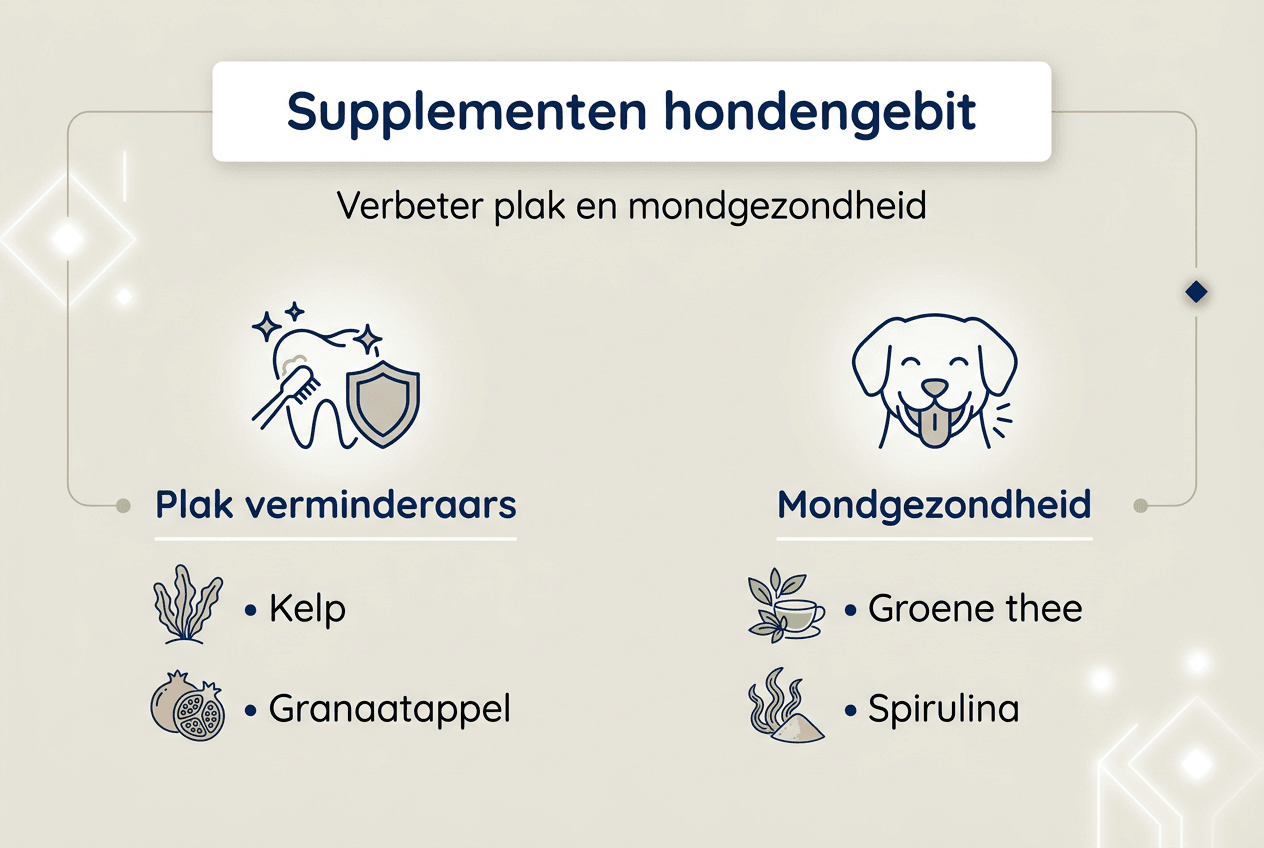 Supplementen hondengebit

Verbeter plak en mondgezondheid

Plak verminderaars

• Kelp

• Granaatappel

Mondgezondheid

• Groene thee

• Spirulina