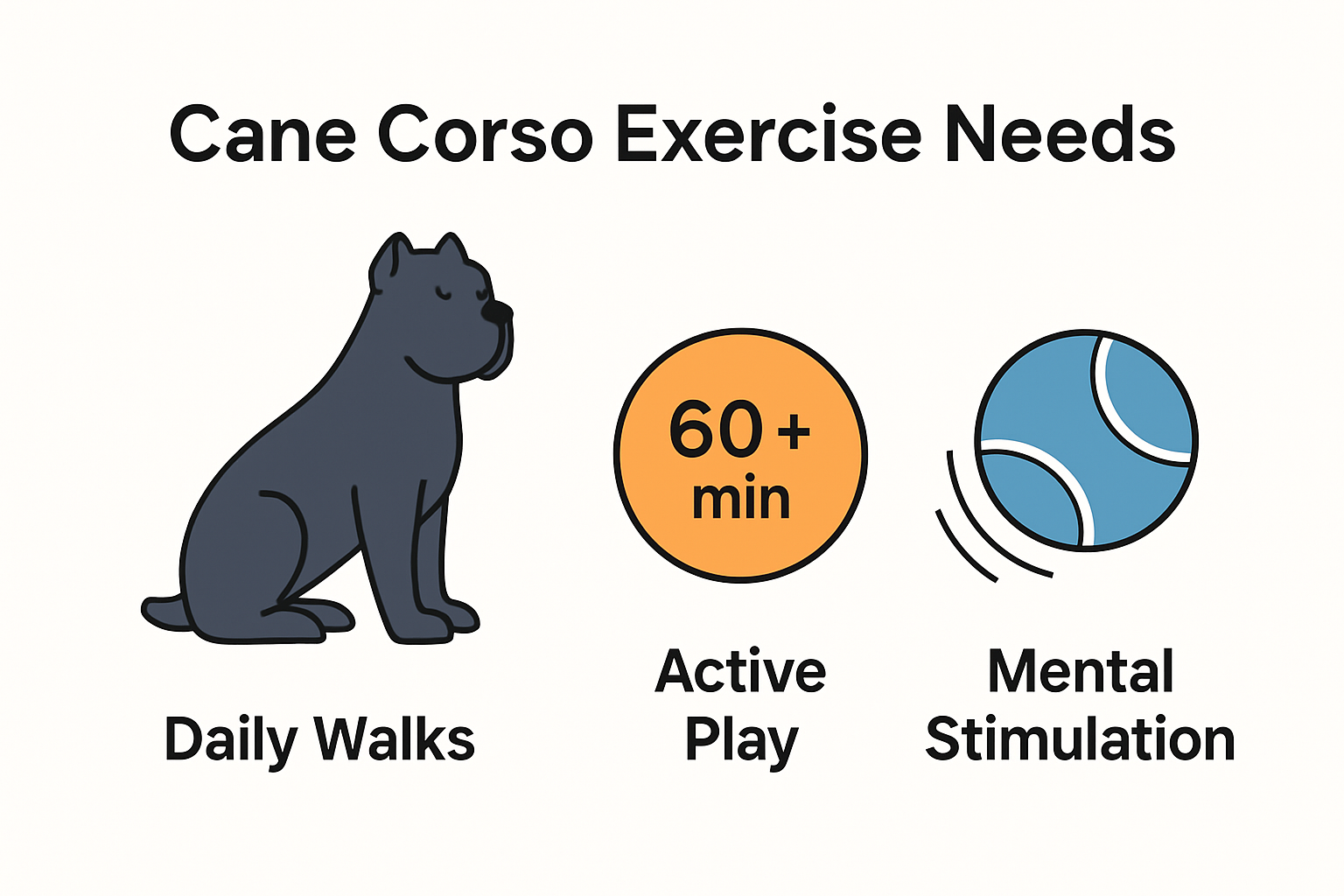 Cane Corso Exercise Needs

60+ min

Daily Walks

Active Play

Mental Stimulation