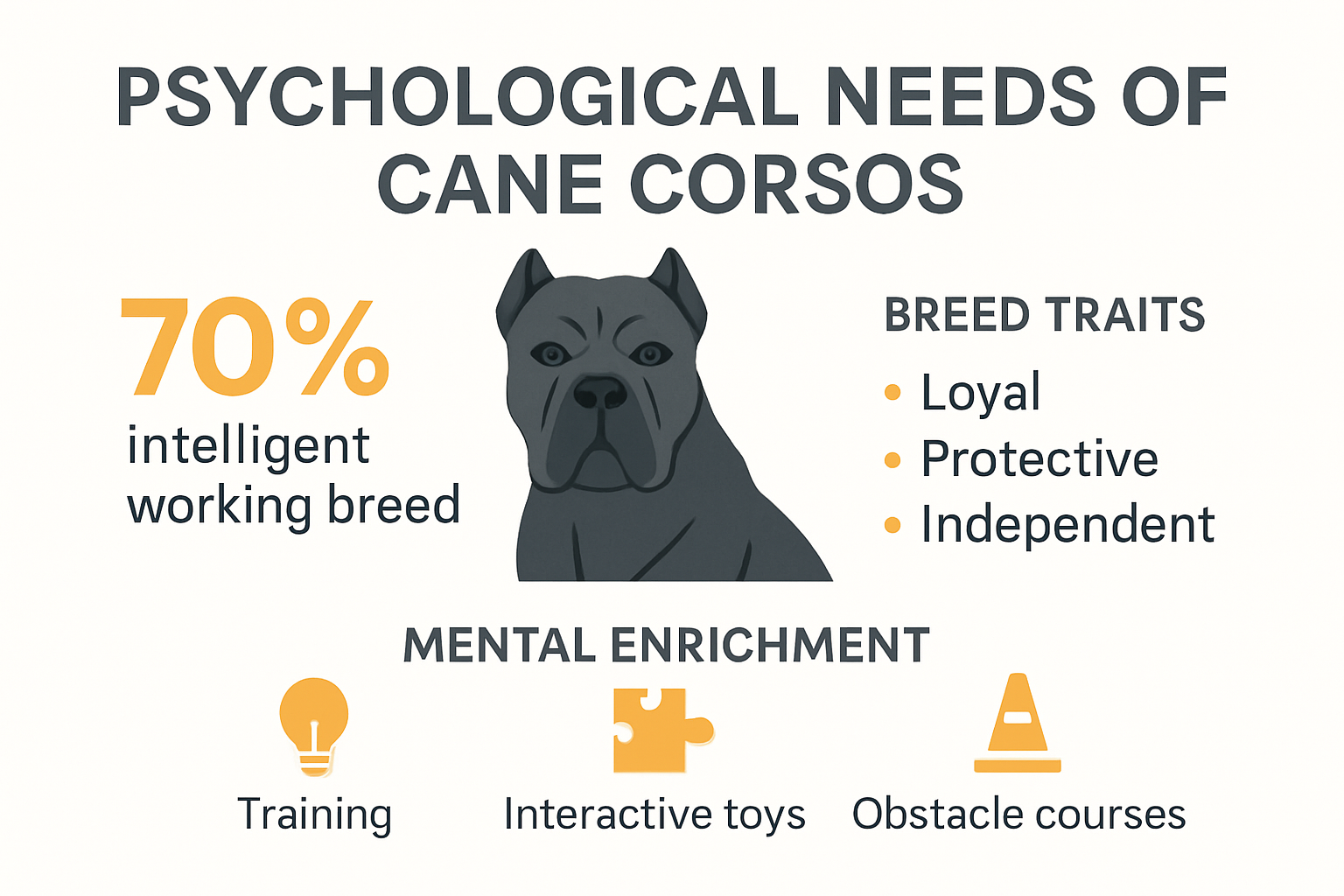 PSYCHOLOGICAL NEEDS OF CANE CORSOS

70%
intelligent working breed

BREED TRAITS
• Loyal
• Protective
• Independent

MENTAL ENRICHMENT

Training

Interactive toys

Obstacle courses