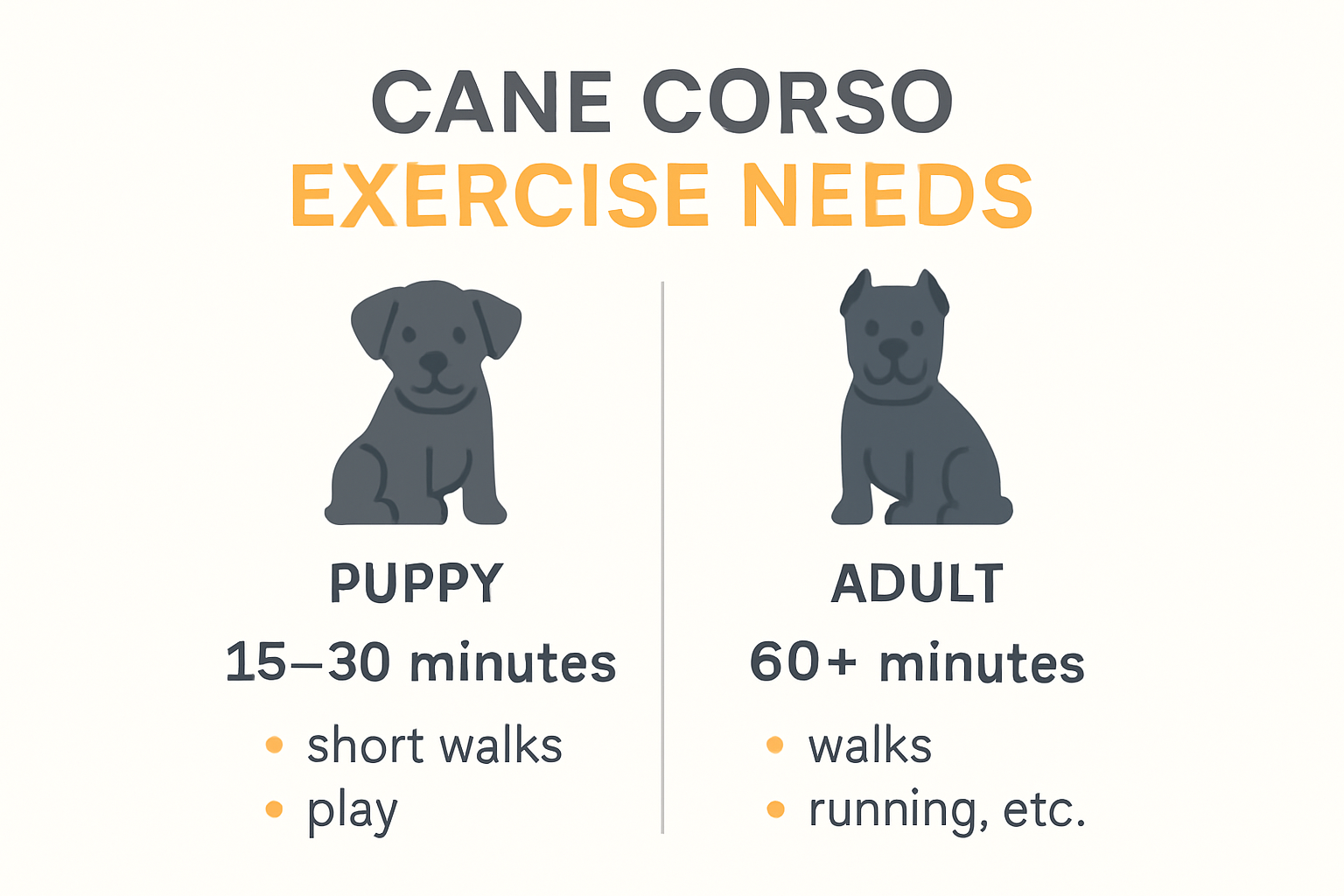 CANE CORSO
EXERCISE NEEDS

PUPPY
15–30 minutes
• short walks
• play

ADULT
60+ minutes
• walks
• running, etc.