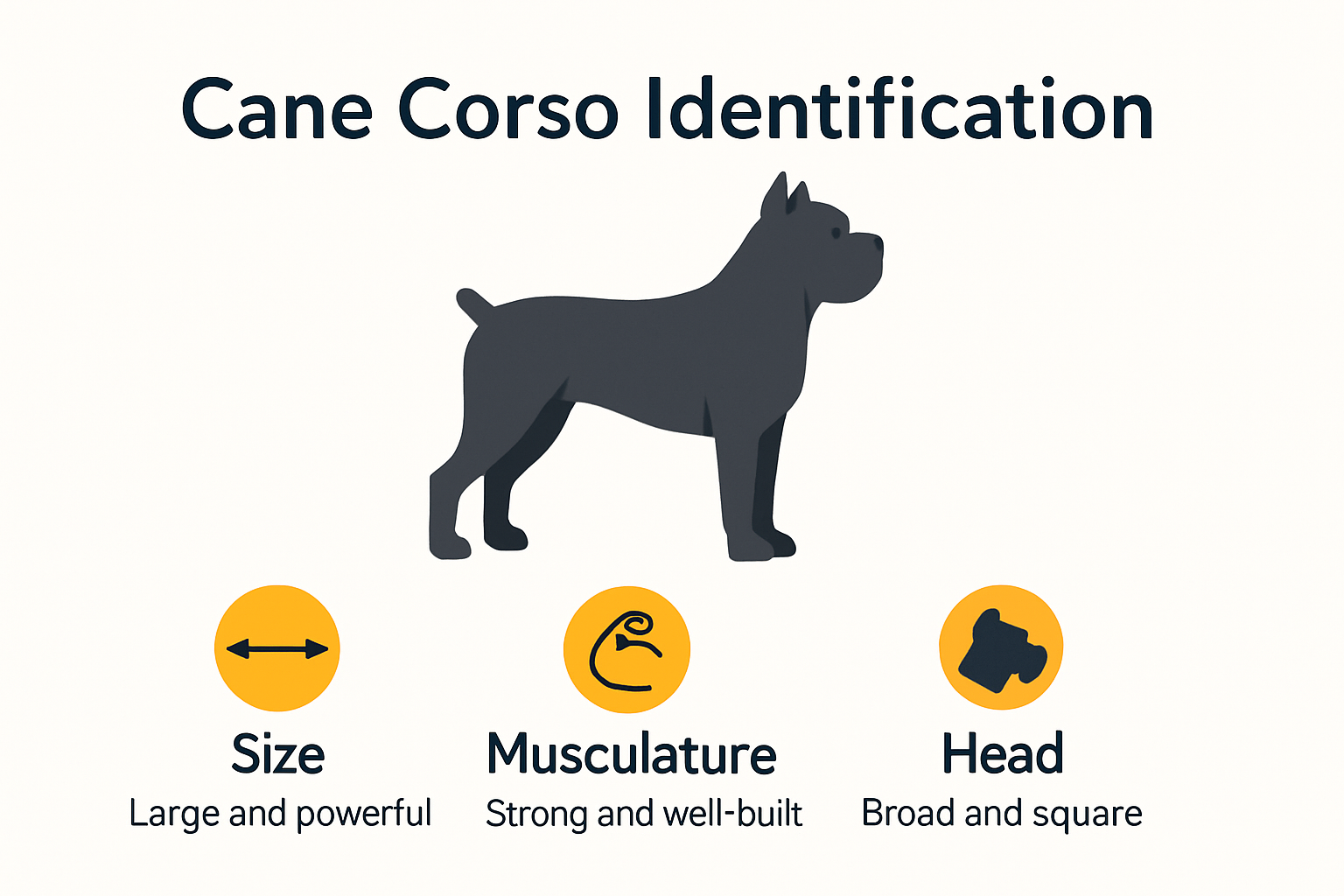 Cane Corso Identification

Size
Large and powerful

Musculature
Strong and well-built

Head
Broad and square