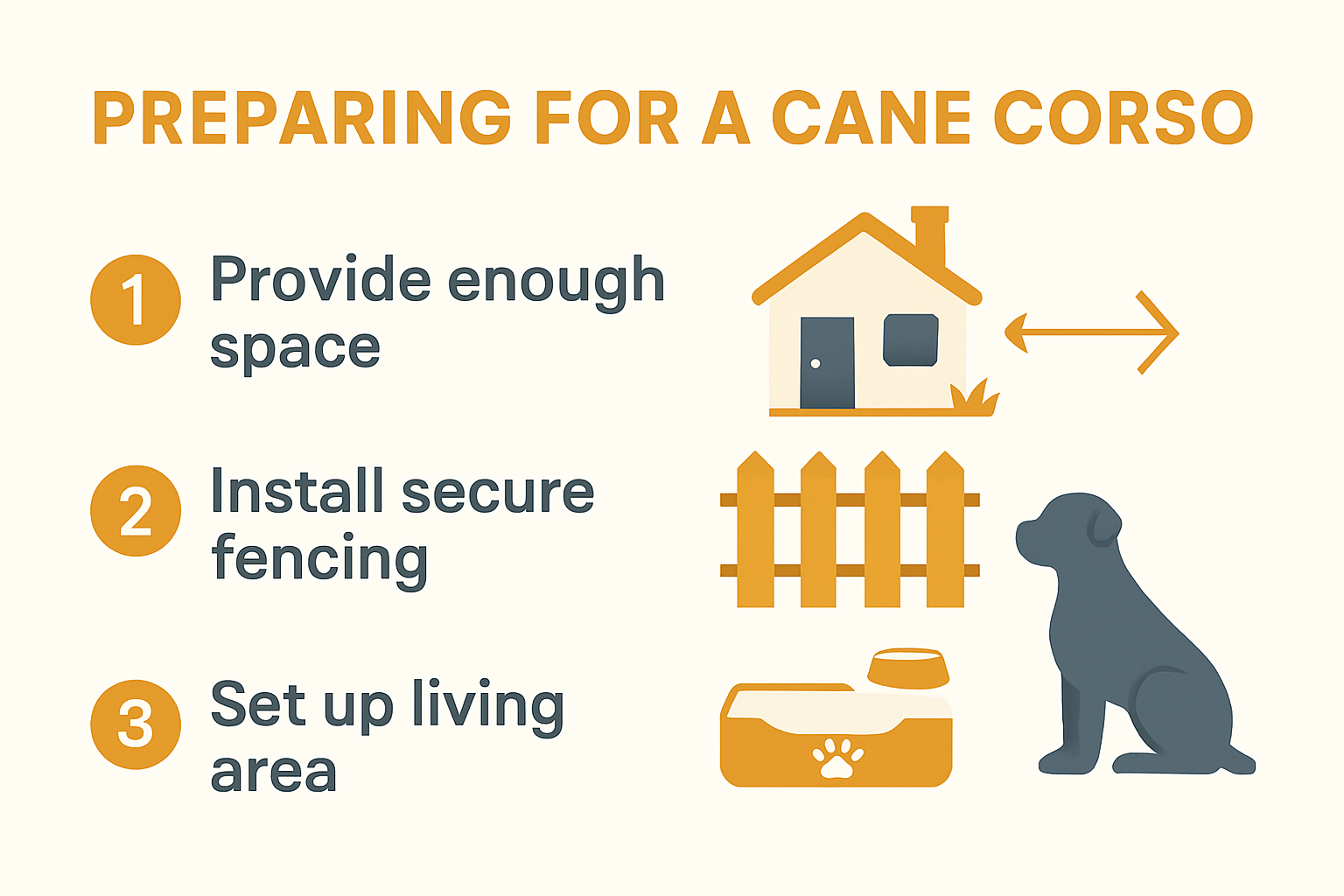 PREPARING FOR A CANE CORSO

1 Provide enough space

2 Install secure fencing

3 Set up living area