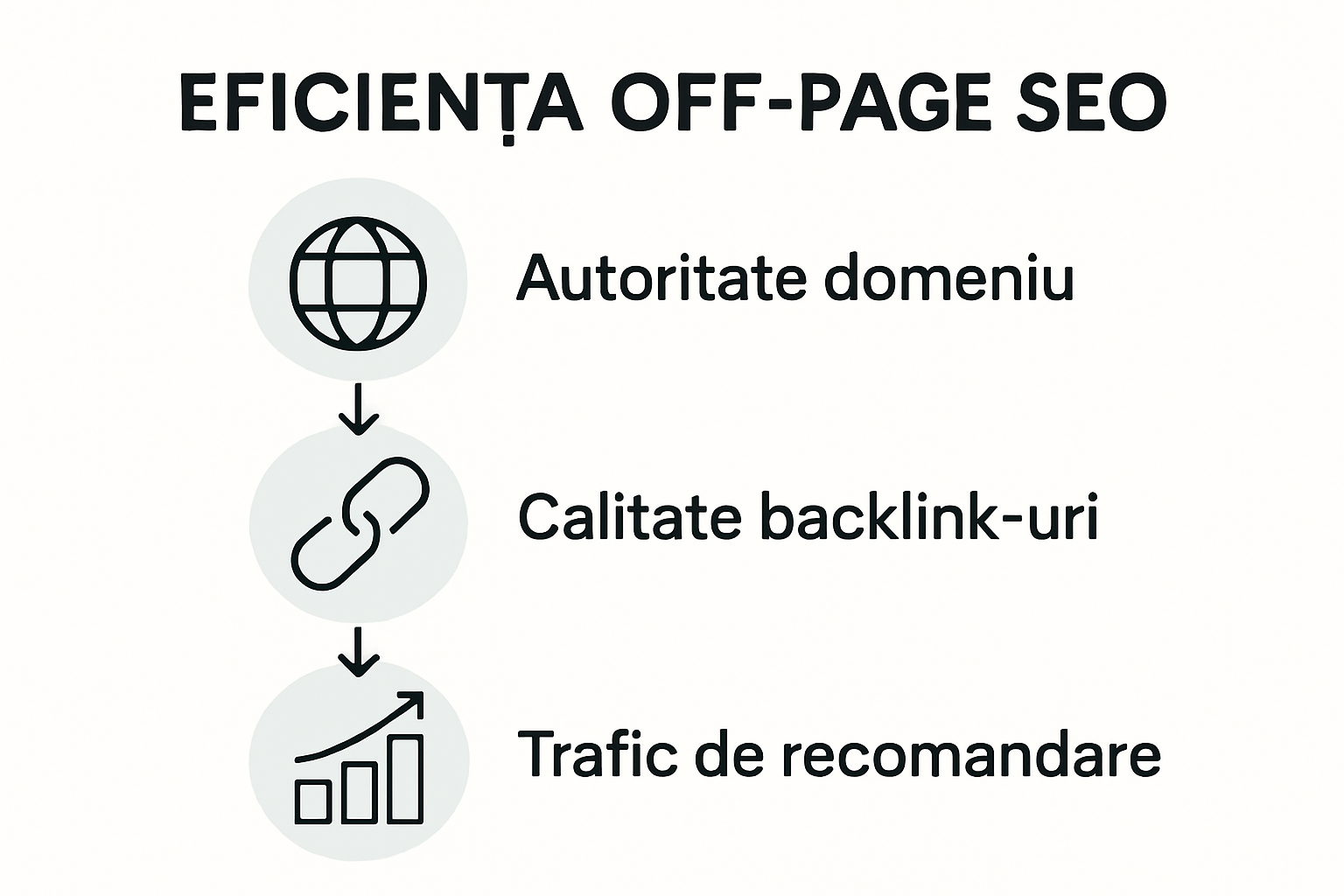 EFICIENȚA OFF-PAGE SEO

Autoritate domeniu

Calitate backlink-uri

Trafic de recomandare