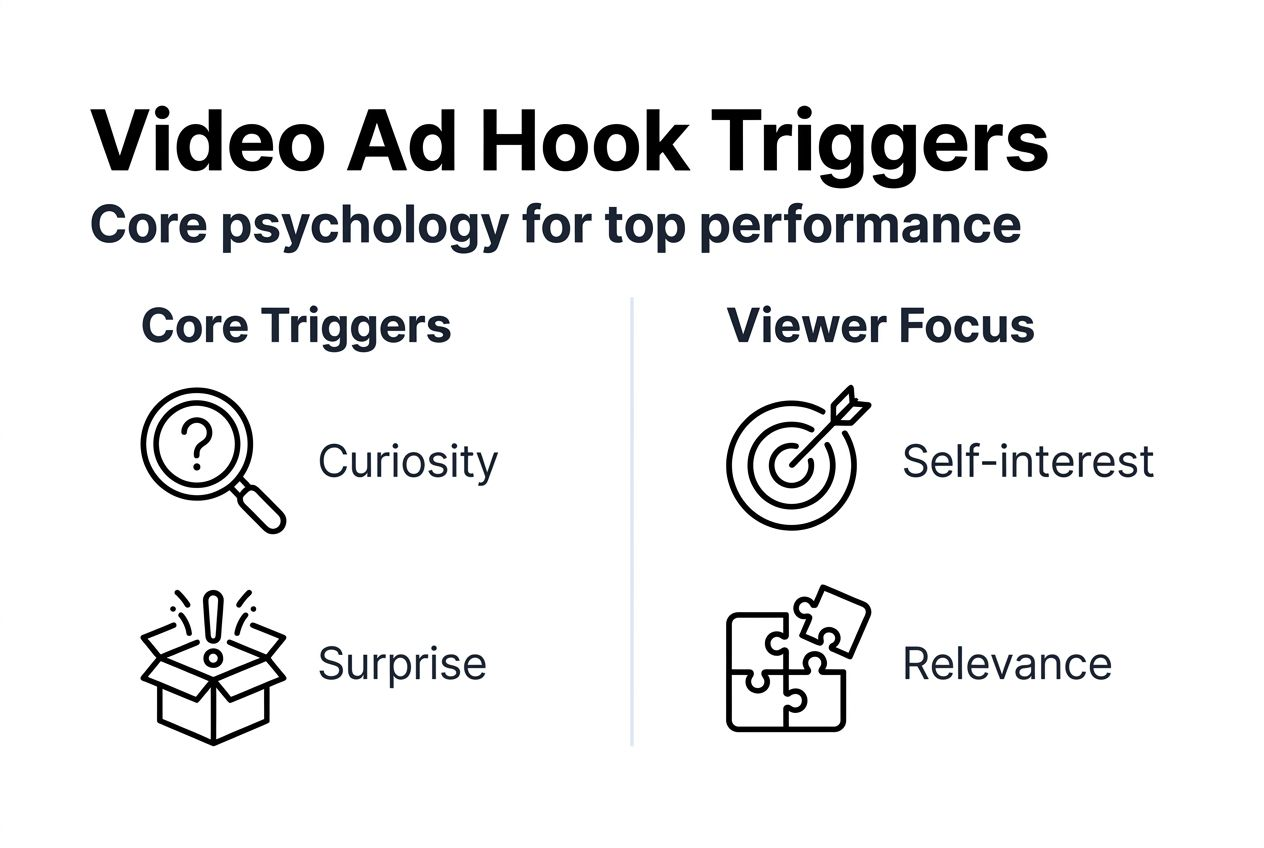 Video Ad Hook Triggers
Core psychology for top performance

Core Triggers

Curiosity

Surprise

Viewer Focus

Self-interest

Relevance