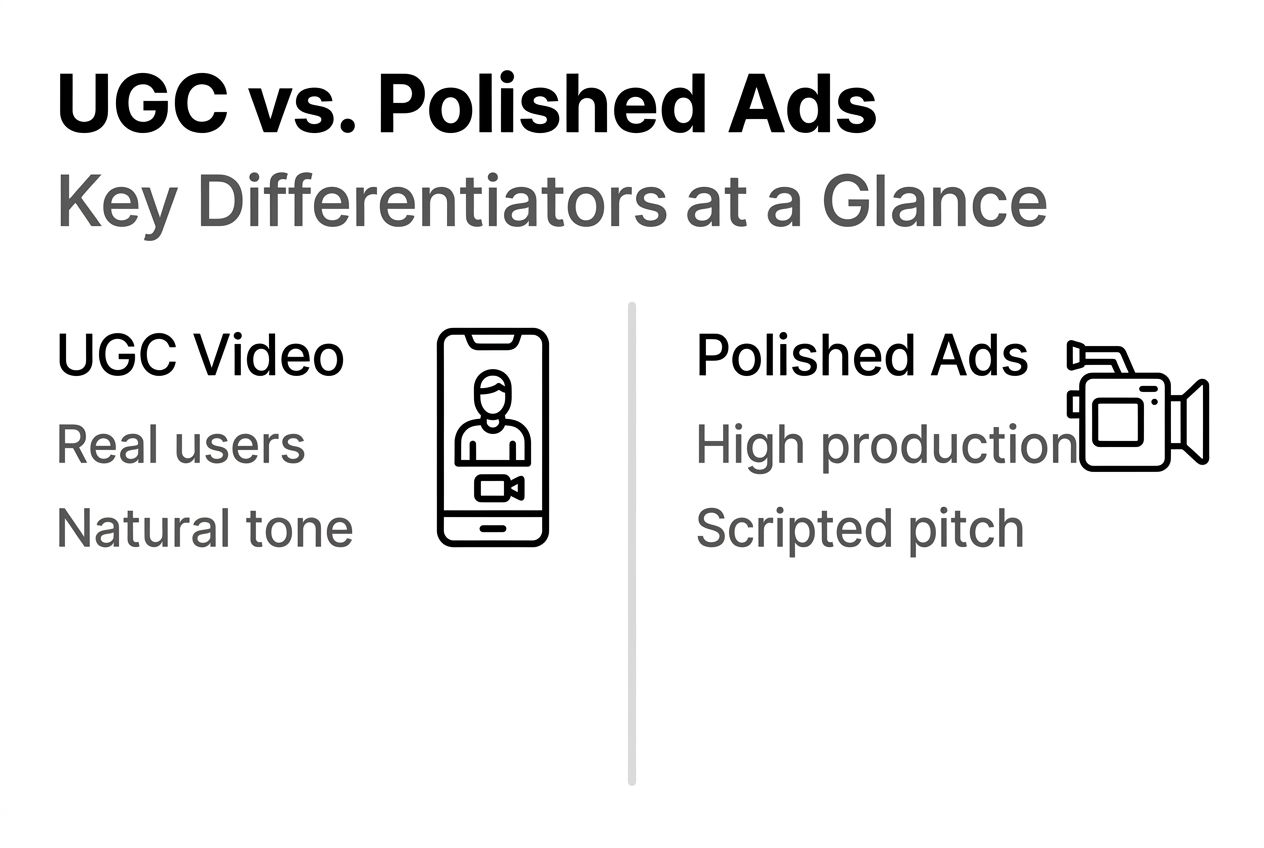 UGC vs. Polished Ads

Key Differentiators at a Glance

UGC Video

Real users

Natural tone

Polished Ads

High production

Scripted pitch