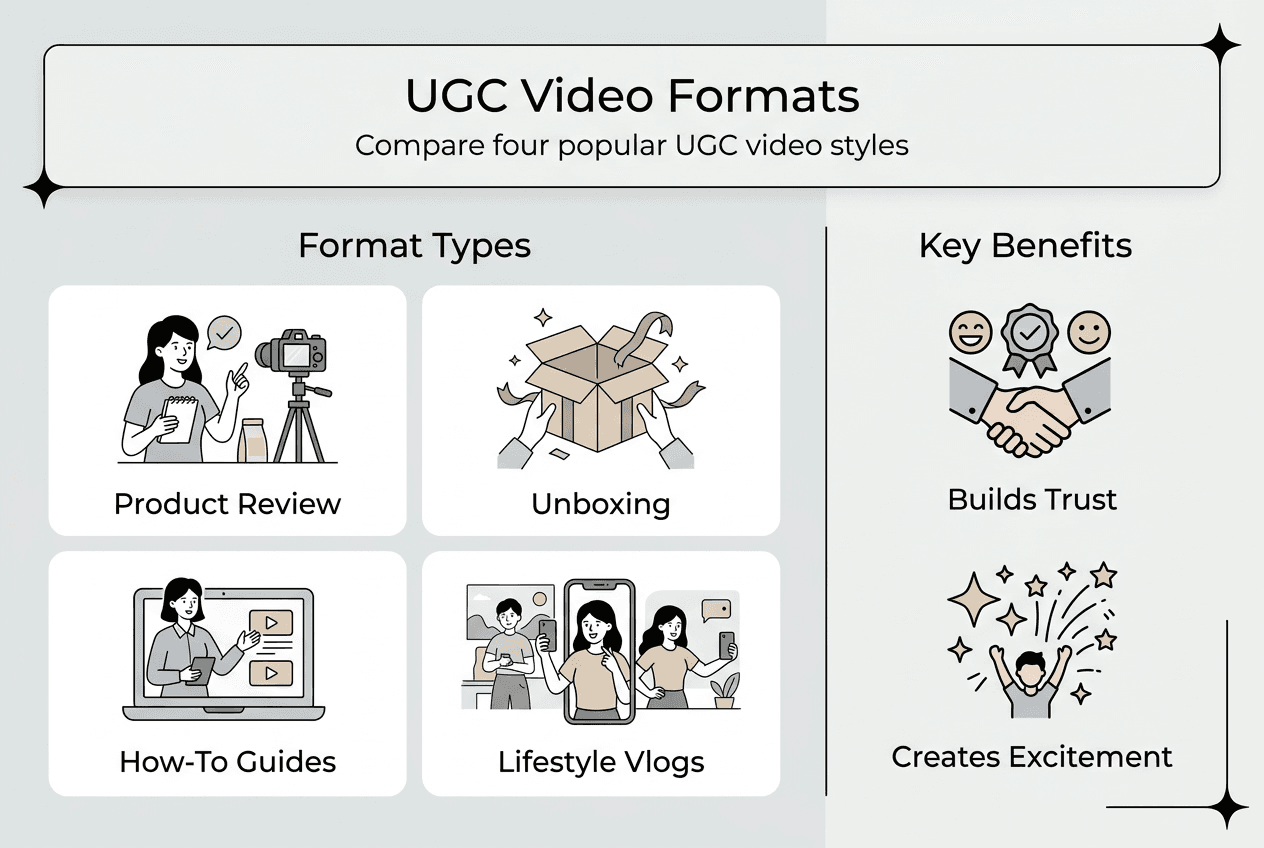 UGC Video Formats
Compare four popular UGC video styles

Format Types

Product Review

Unboxing

How-To Guides

Lifestyle Vlogs

Key Benefits

Builds Trust

Creates Excitement