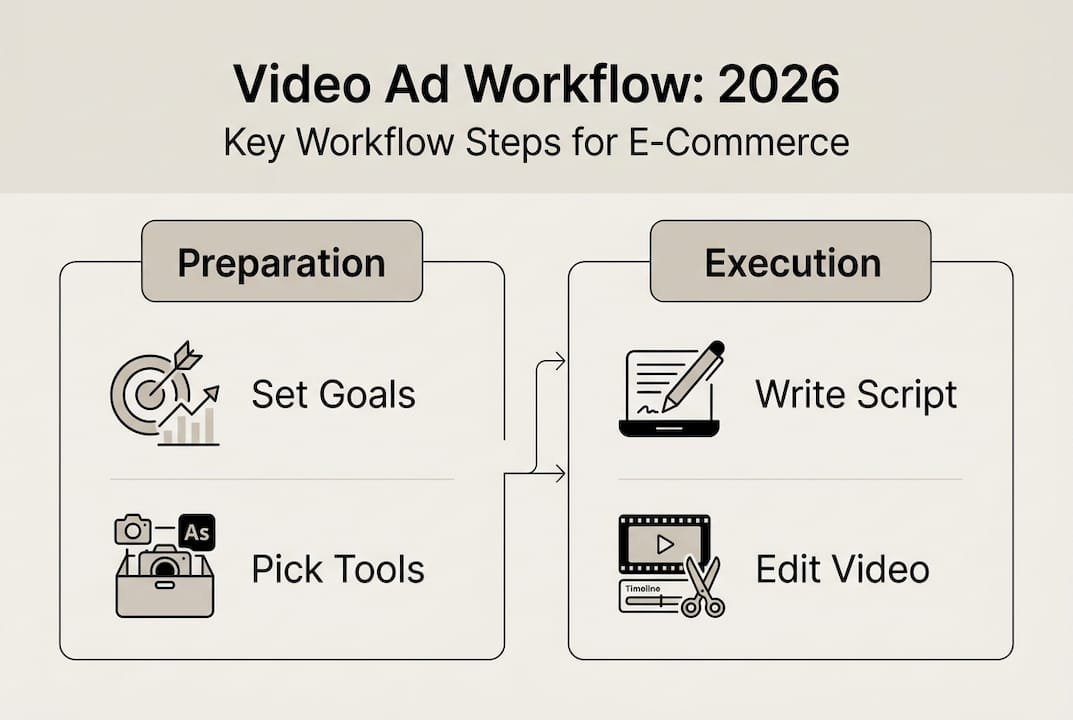 Video Ad Workflow: 2026
Key Workflow Steps for E-Commerce

Preparation

Set Goals

As

Pick Tools

Execution

Write Script

Timeline

Edit Video