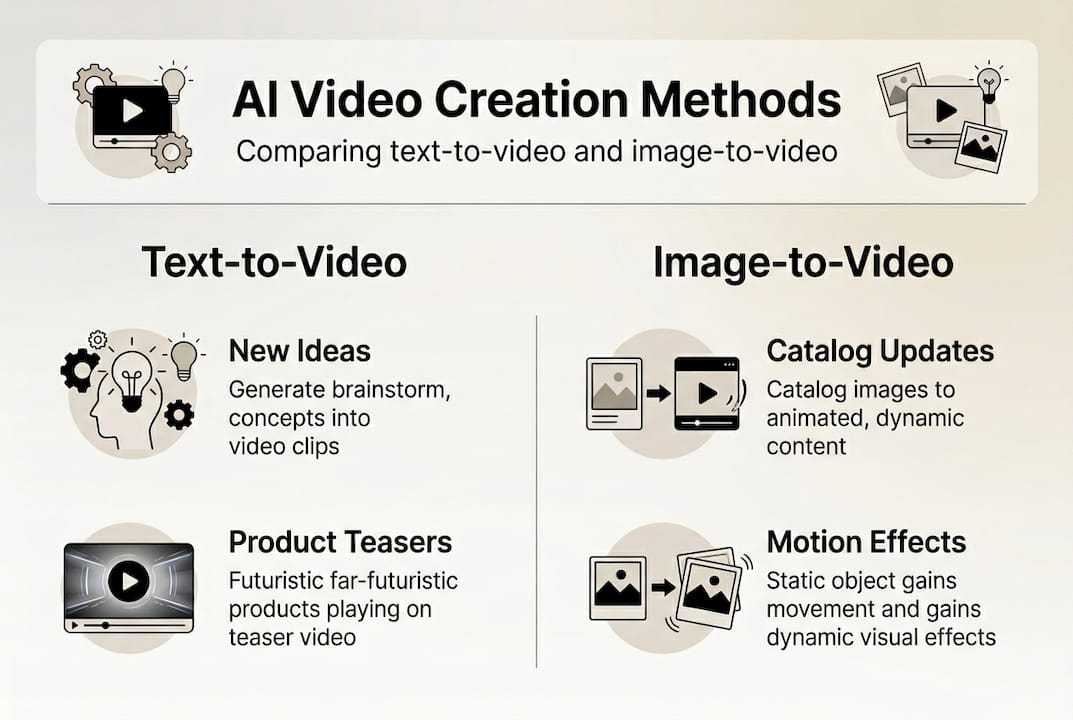 AI Video Creation Methods
Comparing text-to-video and image-to-video

Text-to-Video

New Ideas
Generate brainstorm, concepts into video clips

Product Teasers
Futuristic far-futuristic products playing on teaser video

Image-to-Video

Catalog Updates
Catalog images to animated, dynamic content

Motion Effects
Static object gains movement and gains dynamic visual effects