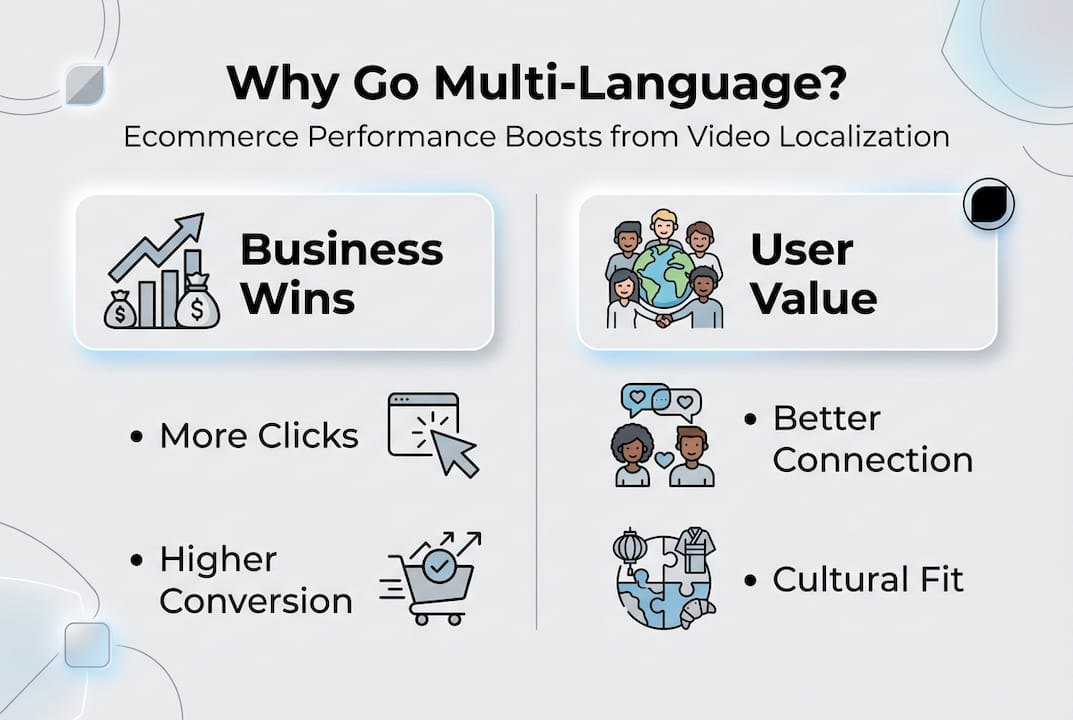 Why Go Multi-Language?
Ecommerce Performance Boosts from Video Localization

Business Wins

• More Clicks

• Higher Conversion

User Value

• Better Connection

• Cultural Fit